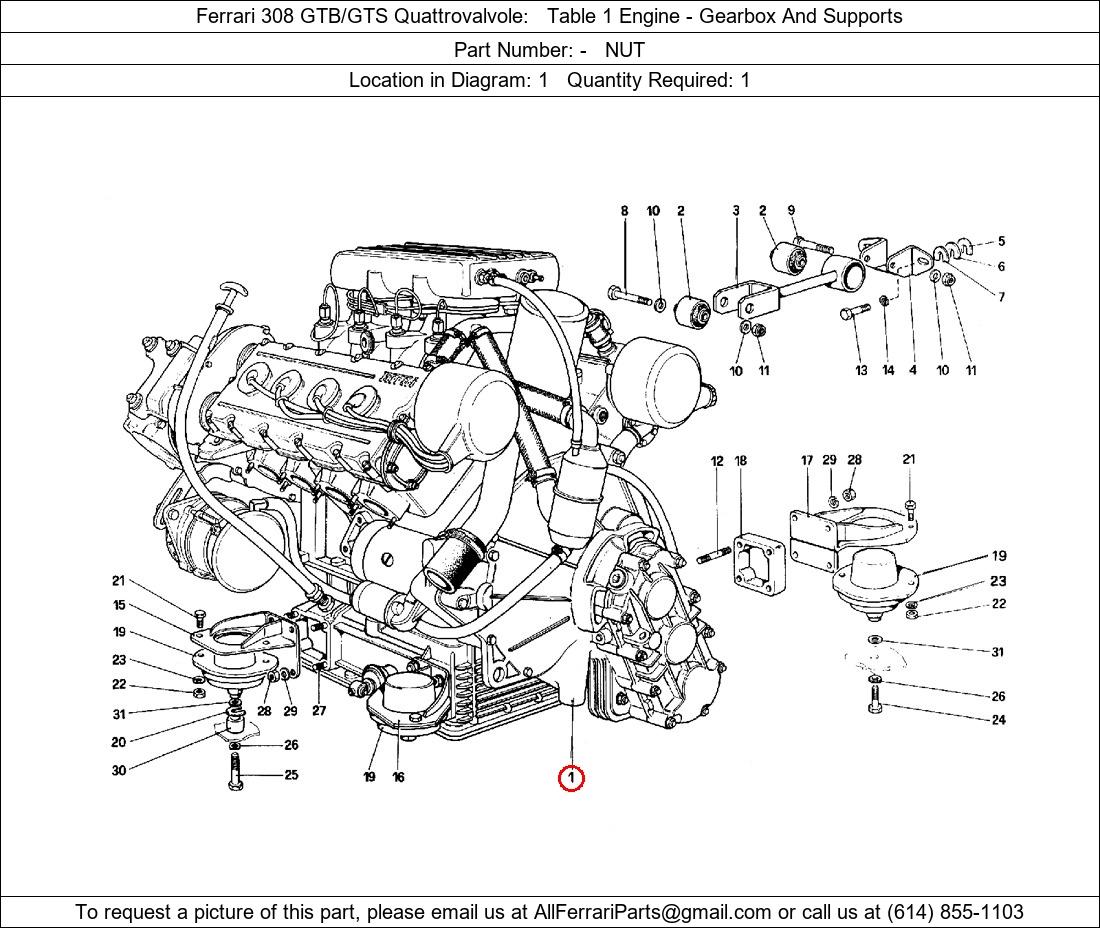 Ferrari 308 GTB/GTS Quattrovalvole: Table 1 Engine - Gearbox And Supports

Part Number: - NUT

Location in Diagram: 1 Quantity Required: 1

8 10 2 3 2 9 5 6 7 10 11 13 14 4 10 11

12 18 17 29 28 21 19 23 22 31 26 24

21 15 19 23 22 31 20 30 28 29 27 26 25 19 16 1

To request a picture of this part, please email us at AllFerrariParts@gmail.com or call us at (614) 855-1103