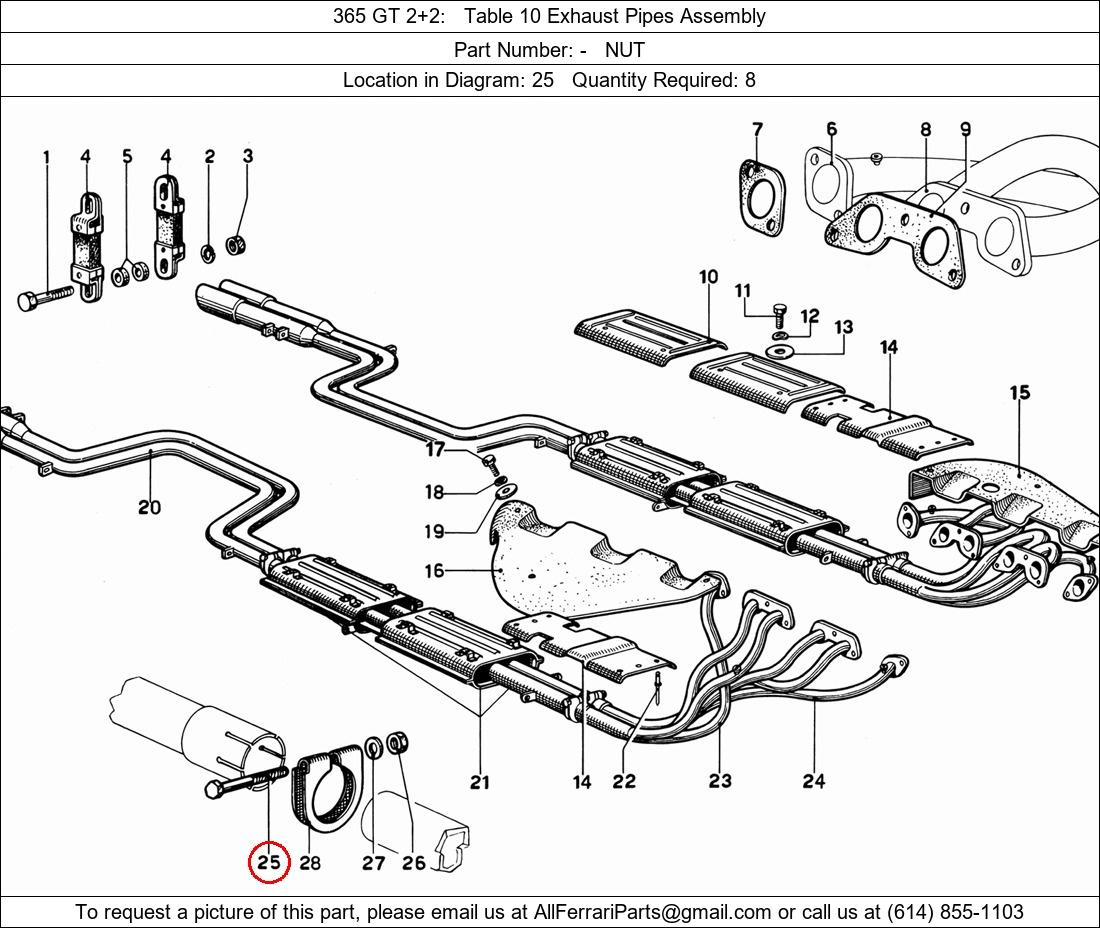 365 GT 2+2: Table 10 Exhaust Pipes Assembly

Part Number: - NUT

Location in Diagram: 25 Quantity Required: 8

1 4 5 4 2 3

7 6 8 9

10 11 12 13 14 15

17 18 19 16 20

21 14 22 23 24

25 28 27 26

To request a picture of this part, please email us at AllFerrariParts@gmail.com or call us at (614) 855-1103