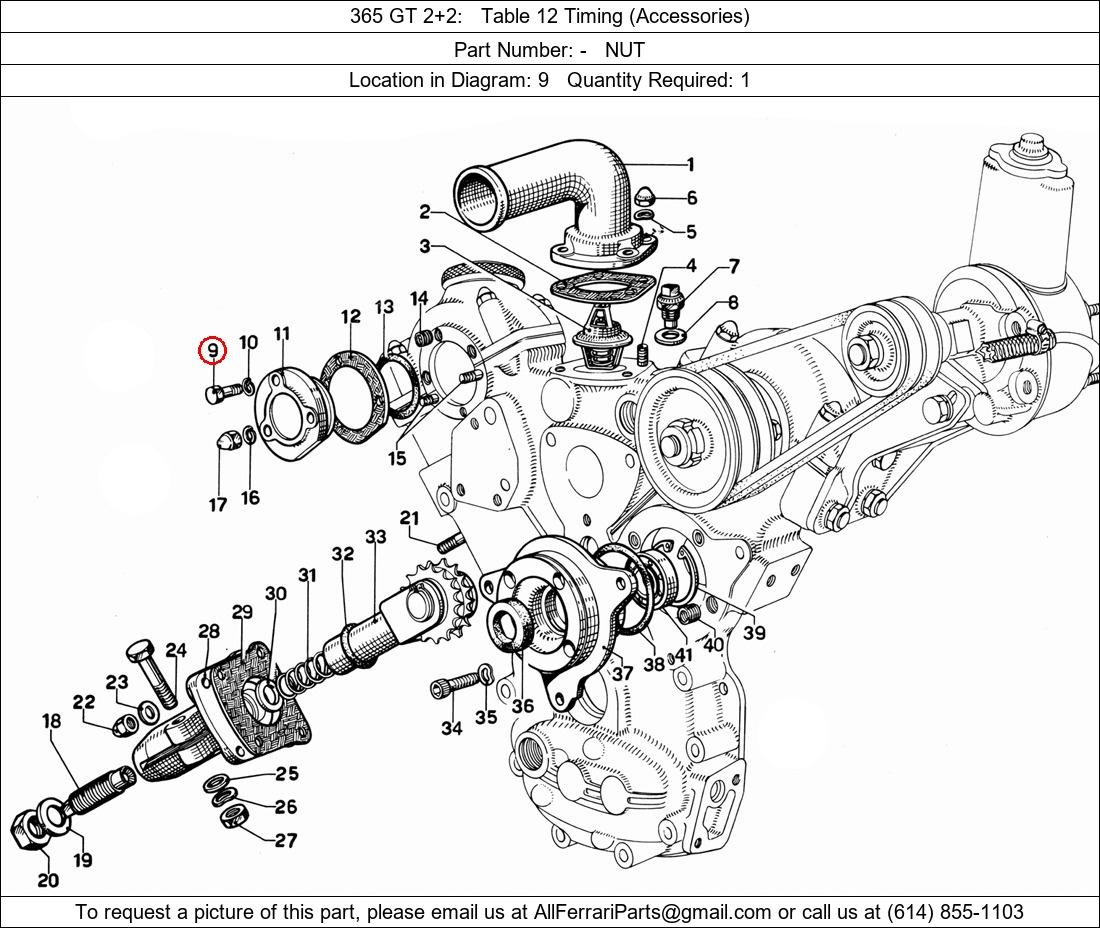 365 GT 2+2: Table 12 Timing (Accessories)

Part Number: - NUT

Location in Diagram: 9 Quantity Required: 1

1
6
5
2
3
4
7
8
9
10
11
12
13
14
15
17
16
21
33
32
31
30
29
28
24
23
22
18
19
20
25
26
27
34
35
36
37
38
41
40
39

To request a picture of this part, please email us at AllFerrariParts@gmail.com or call us at (614) 855-1103