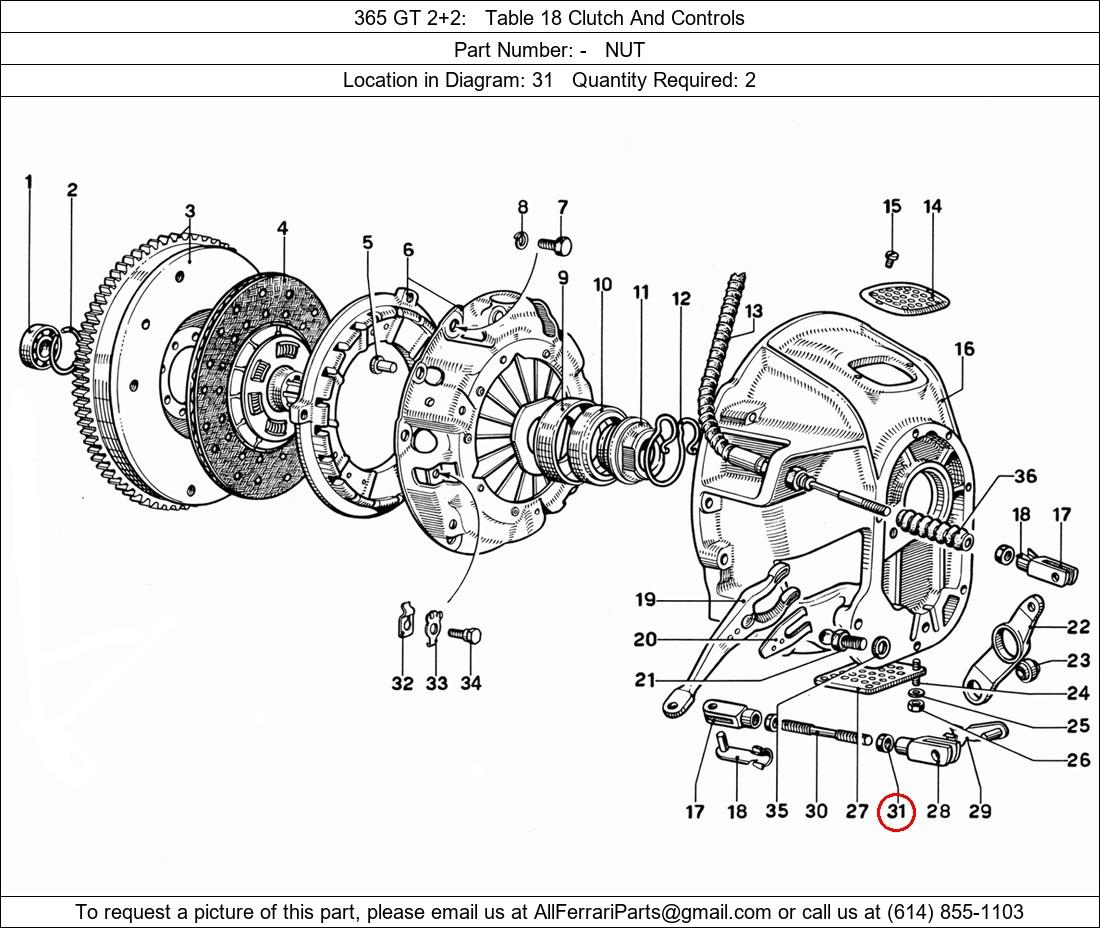 365 GT 2+2: Table 18 Clutch And Controls

Part Number: - NUT

Location in Diagram: 31 Quantity Required: 2

1 2 3 4 5 6 8 7 9 10 11 12 13 15 14 16 36 18 17 19 20 21 22 23 24 25 26 32 33 34 17 18 35 30 27 31 28 29

To request a picture of this part, please email us at AllFerrariParts@gmail.com or call us at (614) 855-1103