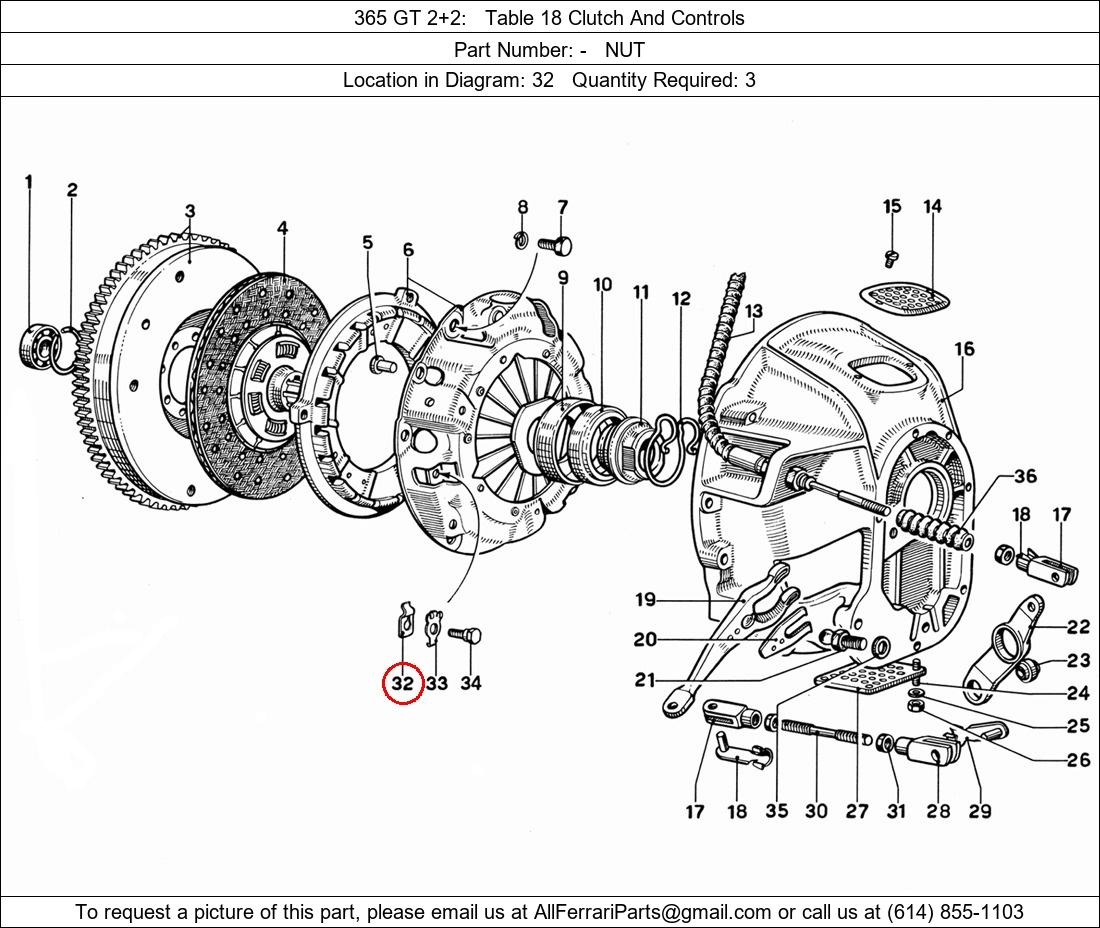 365 GT 2+2: Table 18 Clutch And Controls

Part Number: - NUT

Location in Diagram: 32 Quantity Required: 3

1 2 3 4 5 6 8 7 9 10 11 12 13 15 14 16 36 18 17 19 20 21 22 23 24 25 26 32 33 34 17 18 35 30 27 31 28 29

To request a picture of this part, please email us at AllFerrariParts@gmail.com or call us at (614) 855-1103