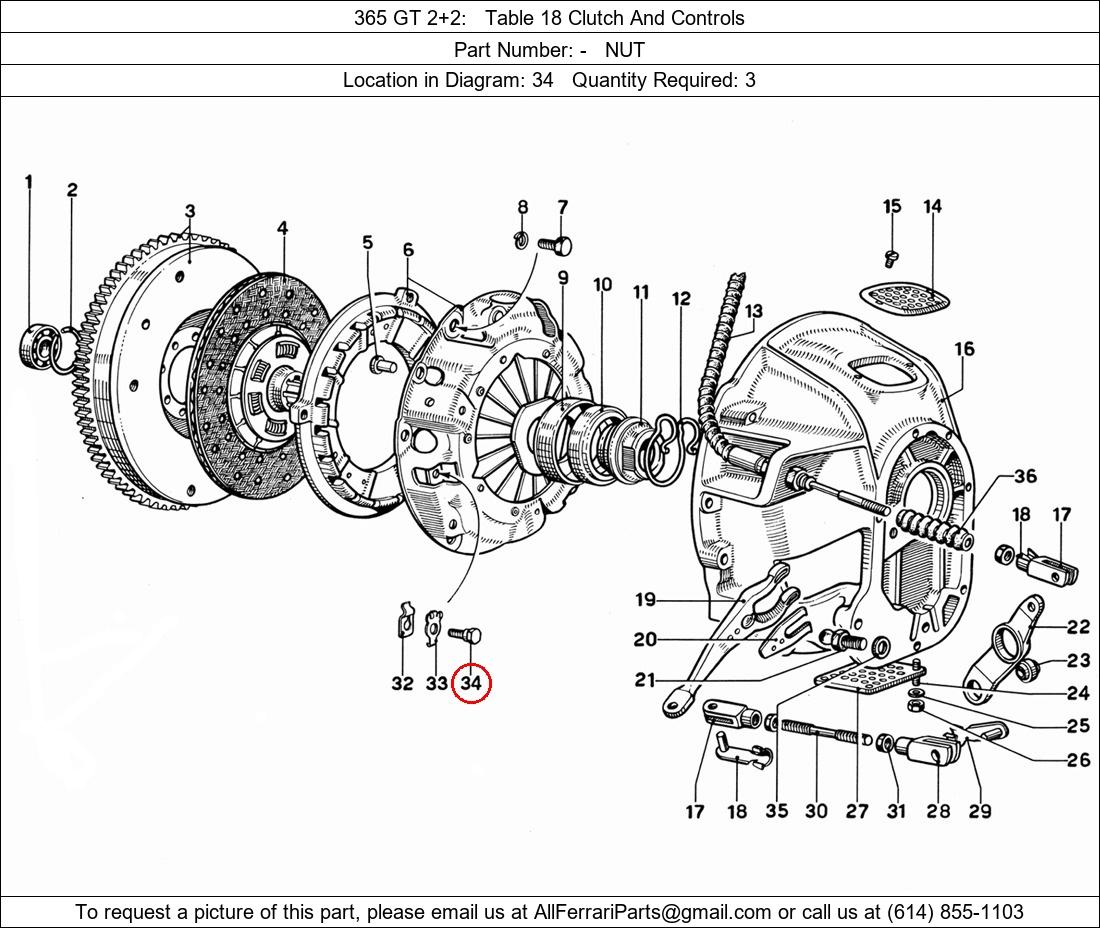 365 GT 2+2: Table 18 Clutch And Controls

Part Number: - NUT

Location in Diagram: 34 Quantity Required: 3

1 2 3 4 5 6 8 7 9 10 11 12 13 15 14 16 36 18 17 19 20 21 22 23 24 25 26 32 33 34 17 18 35 30 27 31 28 29

To request a picture of this part, please email us at AllFerrariParts@gmail.com or call us at (614) 855-1103