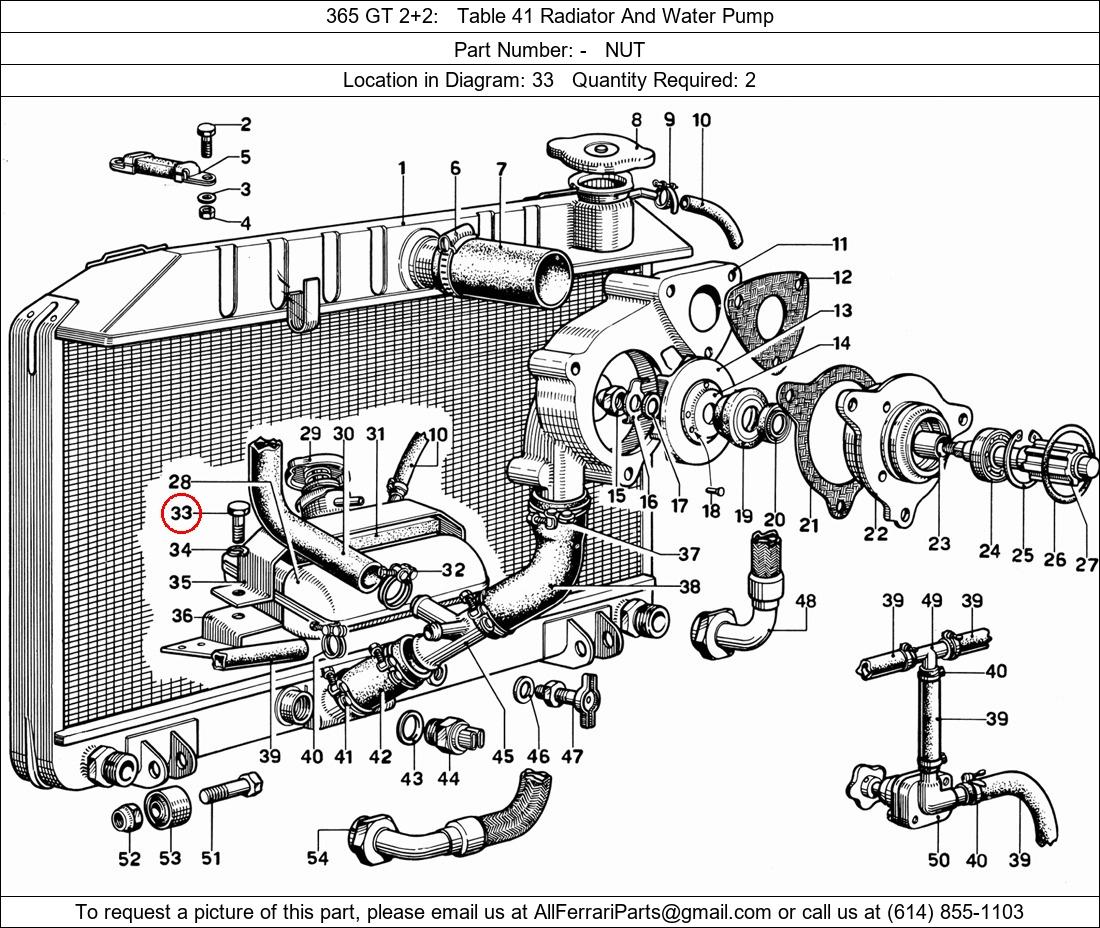 365 GT 2+2: Table 41 Radiator And Water Pump

Part Number: - NUT

Location in Diagram: 33 Quantity Required: 2

2
5
3
4
1
6
7
8
9
10
11
12
13
14
29
30
31
10
28
33
34
35
36
32
15
16
17
18
19
20
21
22
23
24
25
26
27
37
38
48
39
49
39
40
39
39
40
41
42
43
44
45
46
47
52
53
51
54
50
40
39

To request a picture of this part, please email us at AllFerrariParts@gmail.com or call us at (614) 855-1103