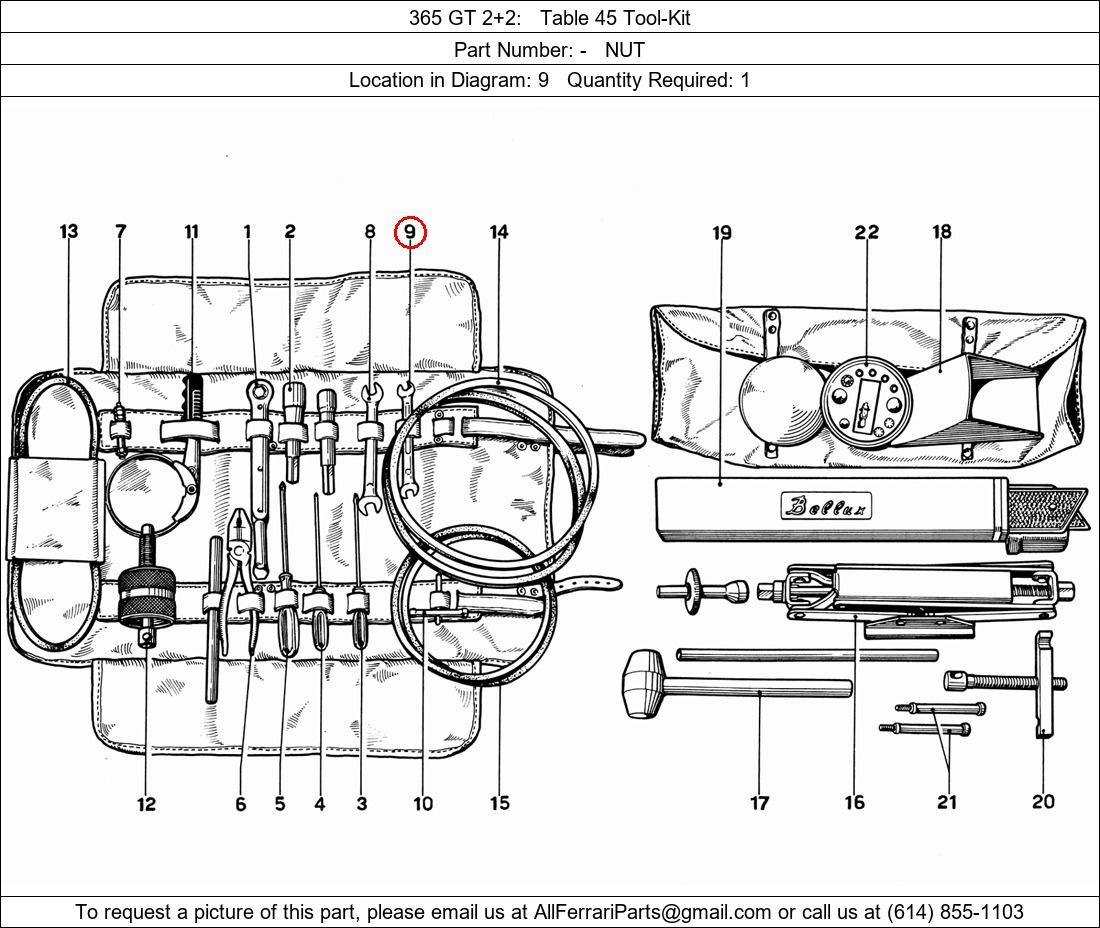 365 GT 2+2: Table 45 Tool-Kit

Part Number: - NUT

Location in Diagram: 9 Quantity Required: 1

13 7 11 1 2 8 9 14 19 22 18

Bellux

12 6 5 4 3 10 15 17 16 21 20

To request a picture of this part, please email us at AllFerrariParts@gmail.com or call us at (614) 855-1103