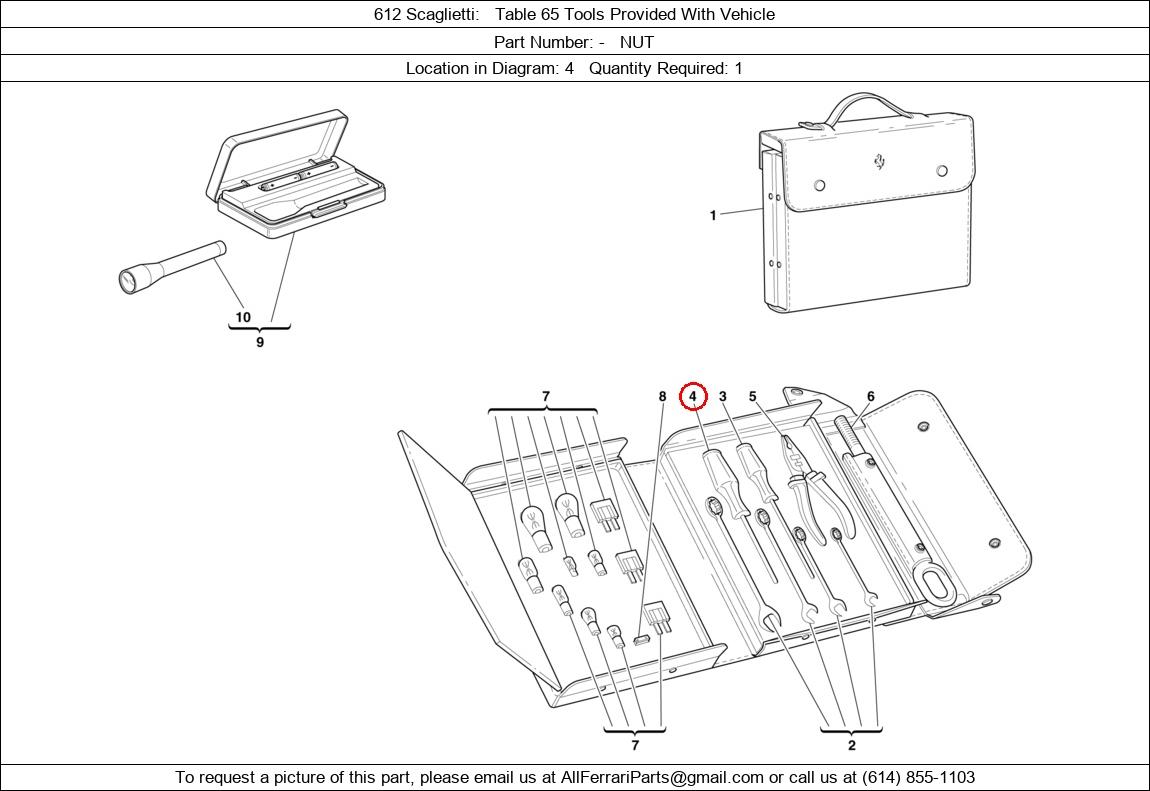 612 Scaglietti: Table 65 Tools Provided With Vehicle

Part Number: - NUT

Location in Diagram: 4 Quantity Required: 1

1

10

9

7

8

4

3

5

6

7

2

To request a picture of this part, please email us at AllFerrariParts@gmail.com or call us at (614) 855-1103