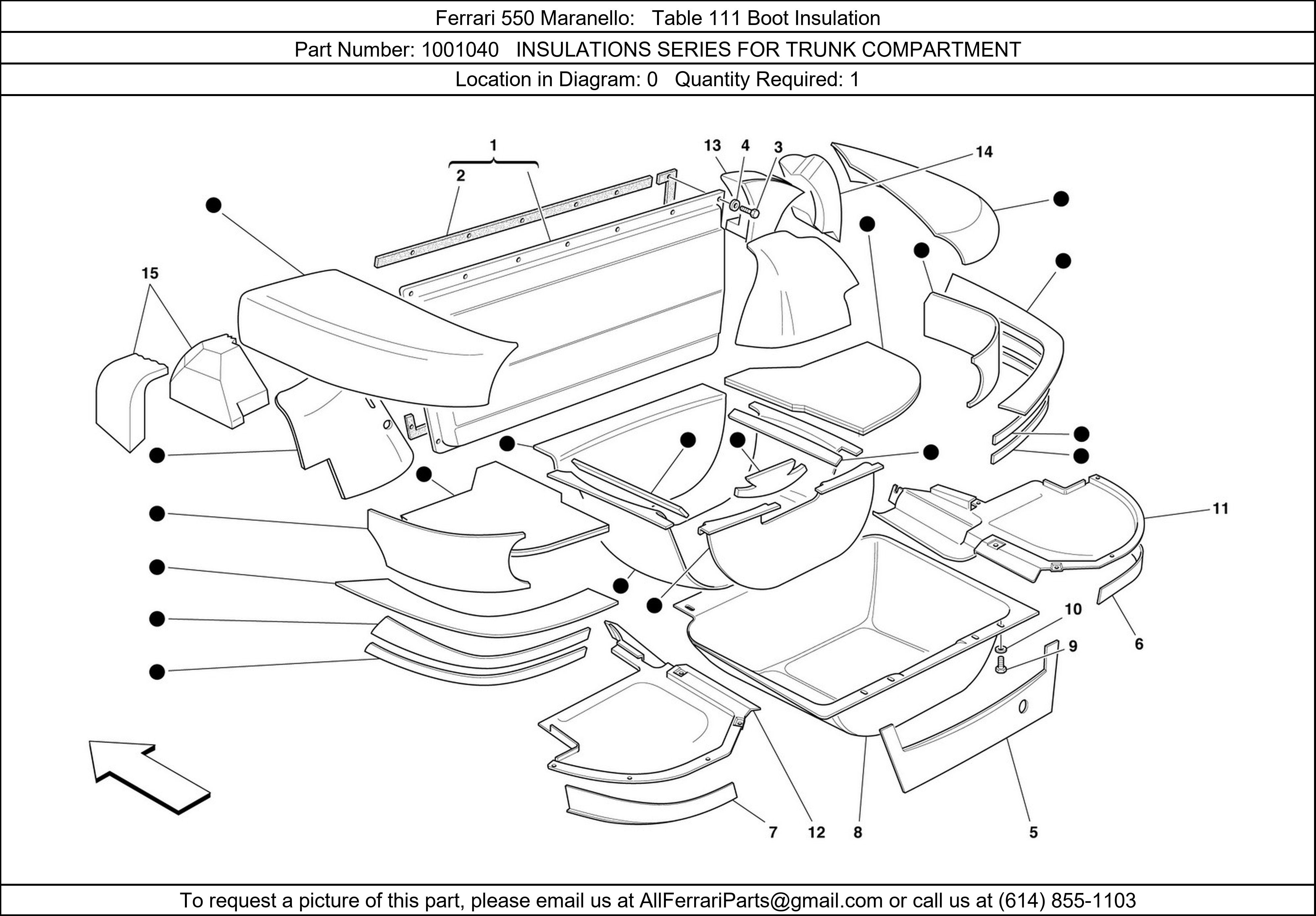 Ferrari 550 Maranello: Table 111 Boot Insulation

Part Number: 1001040 INSULATIONS SERIES FOR TRUNK COMPARTMENT

Location in Diagram: 0 Quantity Required: 1

1
2
13
4
3
14
15
11
10
9
6
7
12
8
5

To request a picture of this part, please email us at AllFerrariParts@gmail.com or call us at (614) 855-1103