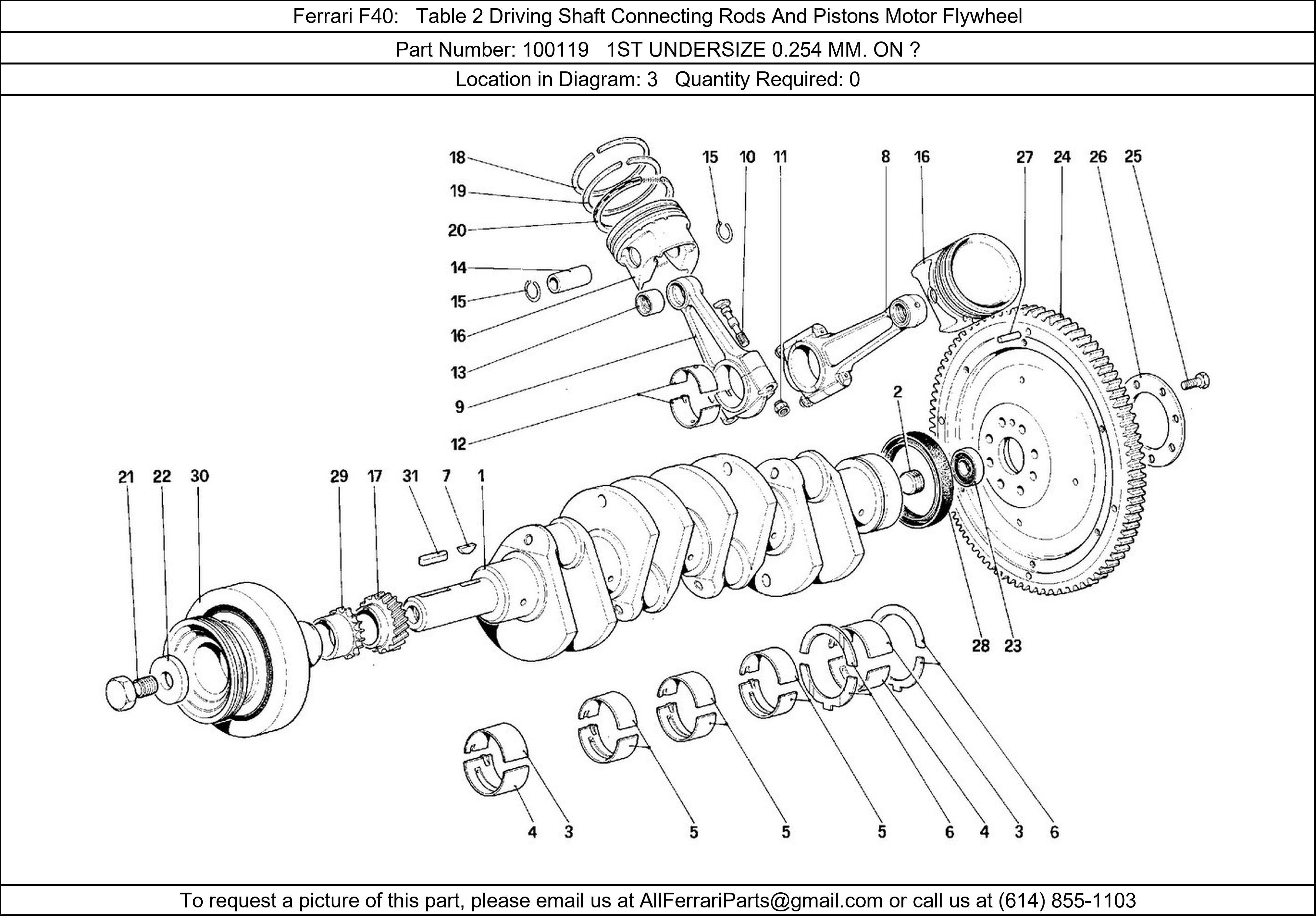 Ferrari F40: Table 2 Driving Shaft Connecting Rods And Pistons Motor Flywheel

Part Number: 100119 1ST UNDERSIZE 0.254 MM. ON ?

Location in Diagram: 3 Quantity Required: 0

18
19
20
14
15
16
13
9
12
15 10 11
8 16
27 24 26 25
2
21 22 30
29 17 31 7 1
28 23
4 3 5 5 5 6 4 3 6

To request a picture of this part, please email us at AllFerrariParts@gmail.com or call us at (614) 855-1103