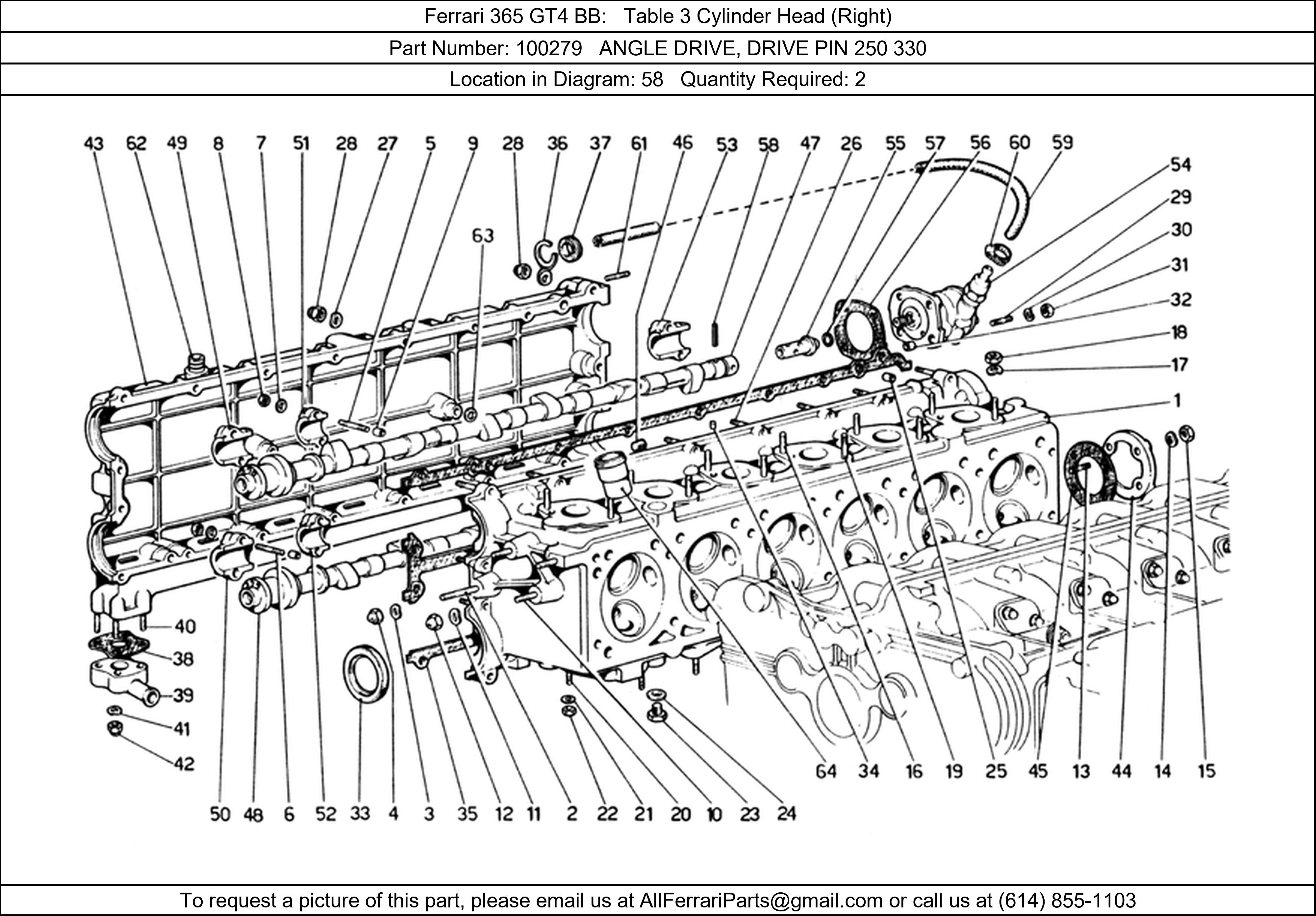 Ferrari 365 GT4 BB: Table 3 Cylinder Head (Right)

Part Number: 100279 ANGLE DRIVE, DRIVE PIN 250 330

Location in Diagram: 58 Quantity Required: 2

43 62 49 8 7 51 28 27 5 9 28 36 37 61 46 53 58 47 26 55 57 56 60 59

63

54
29
30
31
32
18
17
1

40
38
39
41
42

64 34 16 19 25 45 13 44 14 15

50 48 6 52 33 4 3 35 12 11 2 22 21 20 10 23 24

To request a picture of this part, please email us at AllFerrariParts@gmail.com or call us at (614) 855-1103