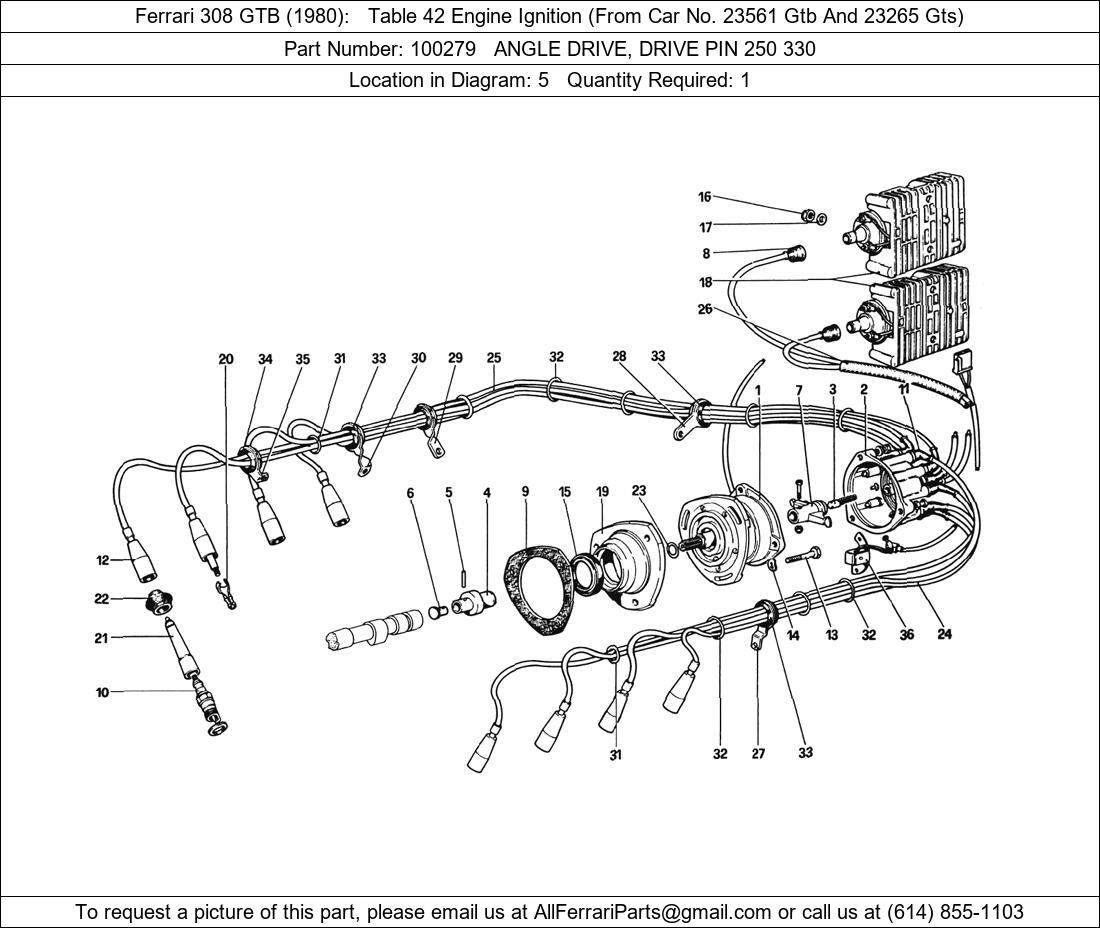 Ferrari 308 GTB (1980): Table 42 Engine Ignition (From Car No. 23561 Gtb And 23265 Gts)

Part Number: 100279 ANGLE DRIVE, DRIVE PIN 250 330

Location in Diagram: 5 Quantity Required: 1

16
17
8
18
26
20 34 35 31 33 30 29 25 32 28 33
1 7 3 2 11
6 5 4 9 15 19 23
12
22
21
10
14 13 32 36 24
31 32 27 33

To request a picture of this part, please email us at AllFerrariParts@gmail.com or call us at (614) 855-1103