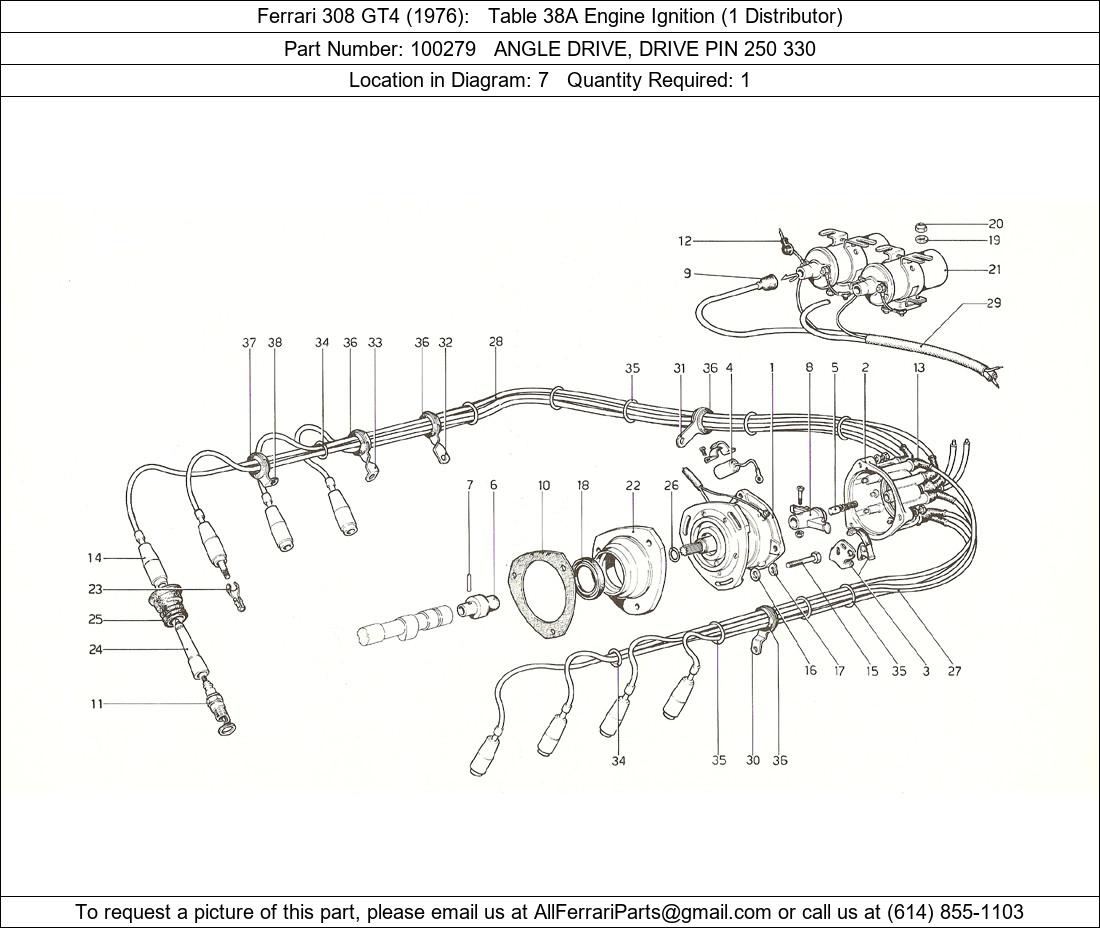 Ferrari 308 GT4 (1976): Table 38A Engine Ignition (1 Distributor)

Part Number: 100279 ANGLE DRIVE, DRIVE PIN 250 330

Location in Diagram: 7 Quantity Required: 1

12 9 20 19 21 29

37 38 34 36 33 36 32 28 35 31 36 4 1 8 5 2 13

7 6 10 18 22 26

14 23 25 24 11

16 17 15 35 3 27

34 35 30 36

To request a picture of this part, please email us at AllFerrariParts@gmail.com or call us at (614) 855-1103