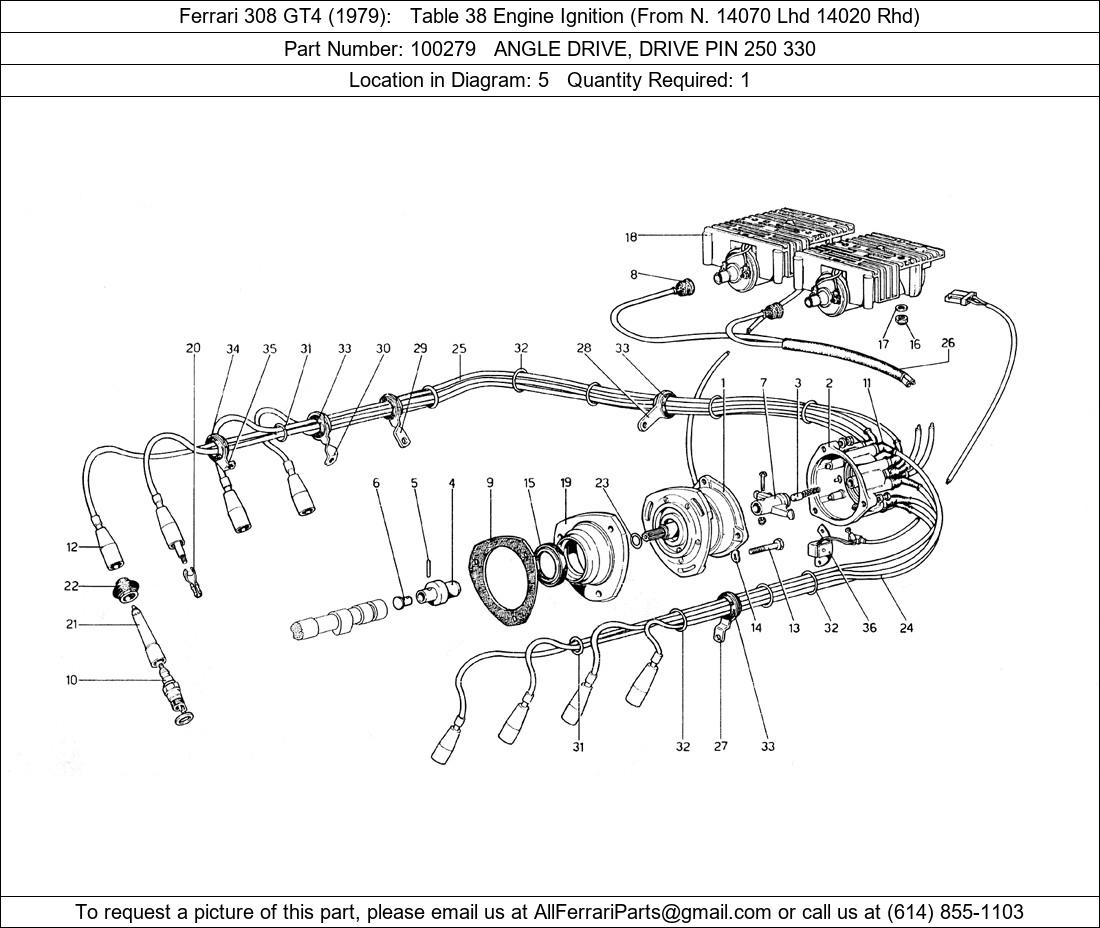 Ferrari 308 GT4 (1979): Table 38 Engine Ignition (From N. 14070 Lhd 14020 Rhd)

Part Number: 100279 ANGLE DRIVE, DRIVE PIN 250 330

Location in Diagram: 5 Quantity Required: 1

18
8
17 16
26
20 34 35 31 33 30 29 25 32 28 33
1 7 3 2 11
6 5 4 9 15 19 23
12
22
21
10
14 13 32 36 24
31 32 27 33

To request a picture of this part, please email us at AllFerrariParts@gmail.com or call us at (614) 855-1103