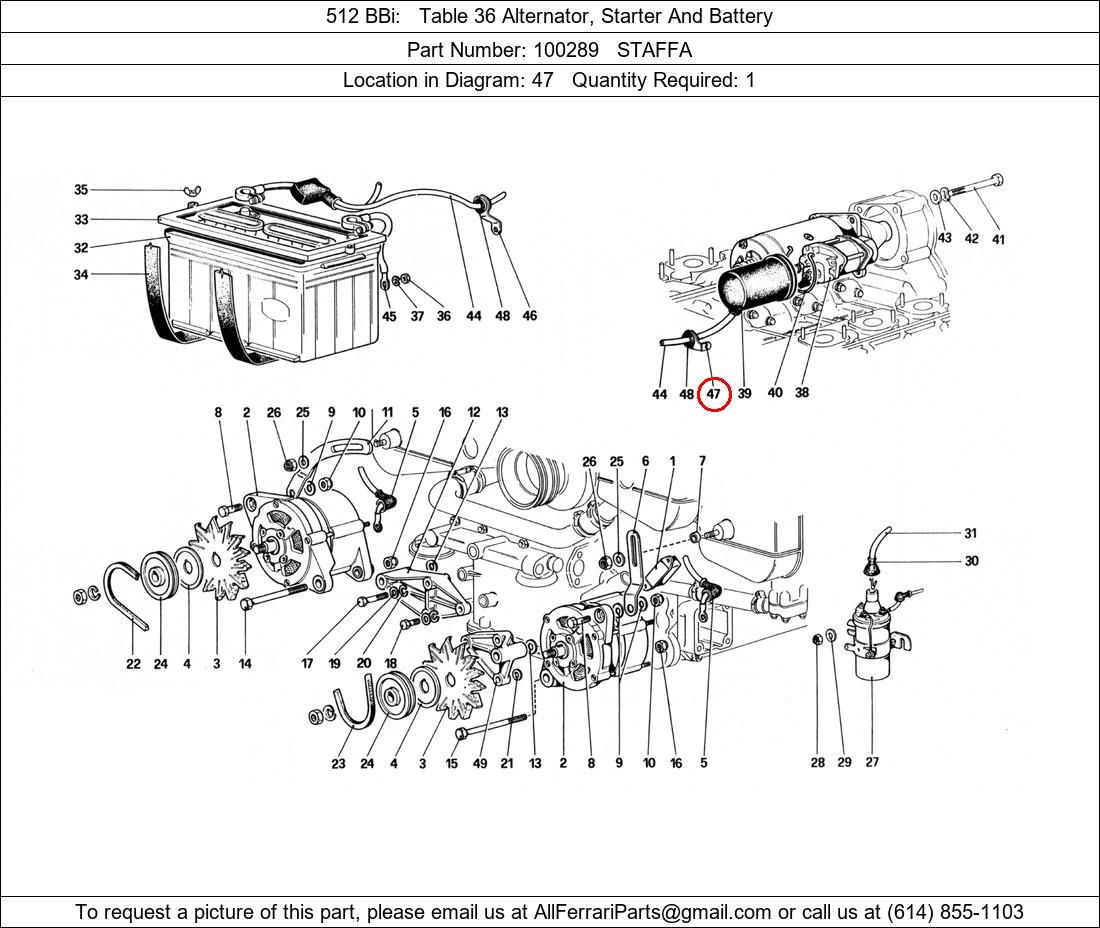 512 BBi: Table 36 Alternator, Starter And Battery

Part Number: 100289 STAFFA

Location in Diagram: 47 Quantity Required: 1

35
33
32
34
45 37 36 44 48 46

43 42 41
44 48 47 39 40 38

8 2 26 25 9 10 11 5 16 12 13
26 25 6 1 7
31
30
22 24 4 3 14
17 19 20 18
23 24 4 3 15 49 21 13 2 8 9 10 16 5
28 29 27

To request a picture of this part, please email us at AllFerrariParts@gmail.com or call us at (614) 855-1103