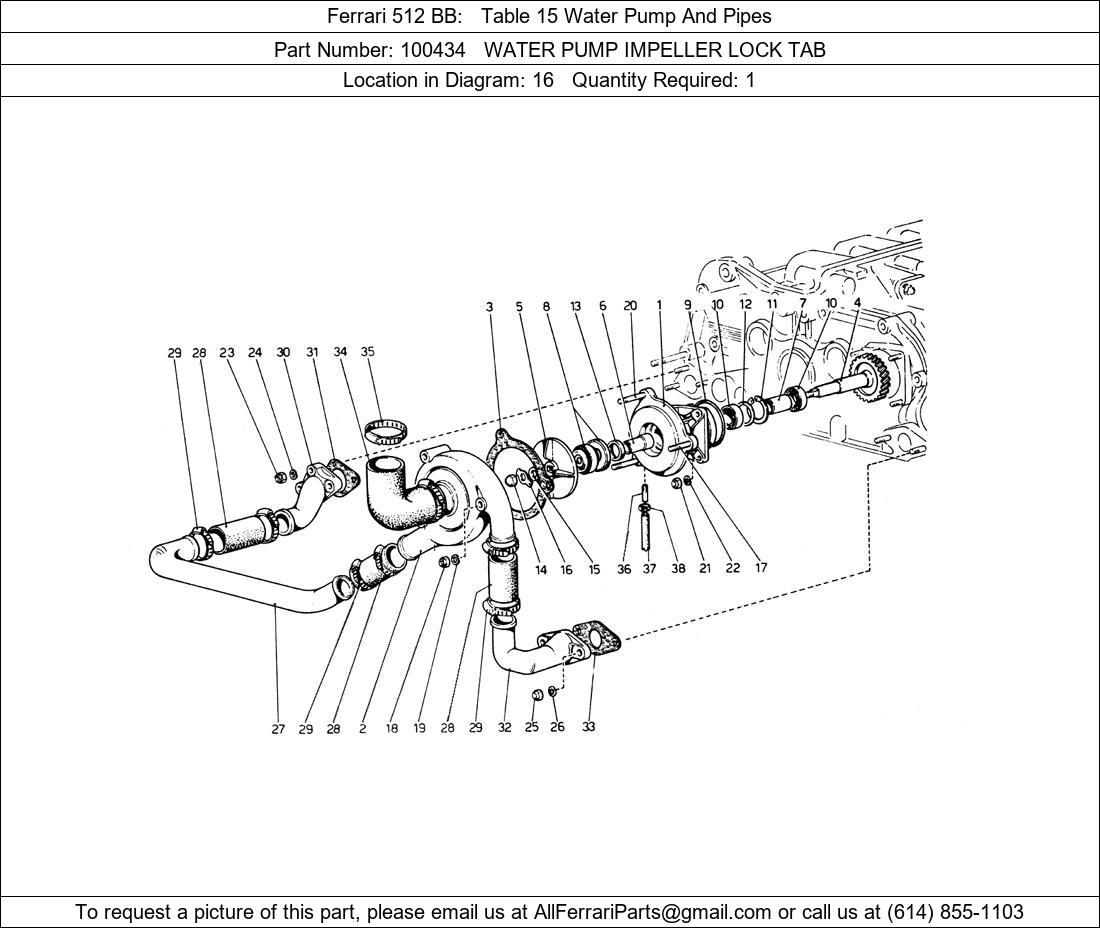 Ferrari 512 BB: Table 15 Water Pump And Pipes

Part Number: 100434 WATER PUMP IMPELLER LOCK TAB

Location in Diagram: 16 Quantity Required: 1

3 5 8 13 6 20 1 9 10 12 11 7 10 4

29 28 23 24 30 31 34 35

14 16 15 36 37 38 21 22 17

27 29 28 2 18 19 28 29 32 25 26 33

To request a picture of this part, please email us at AllFerrariParts@gmail.com or call us at (614) 855-1103