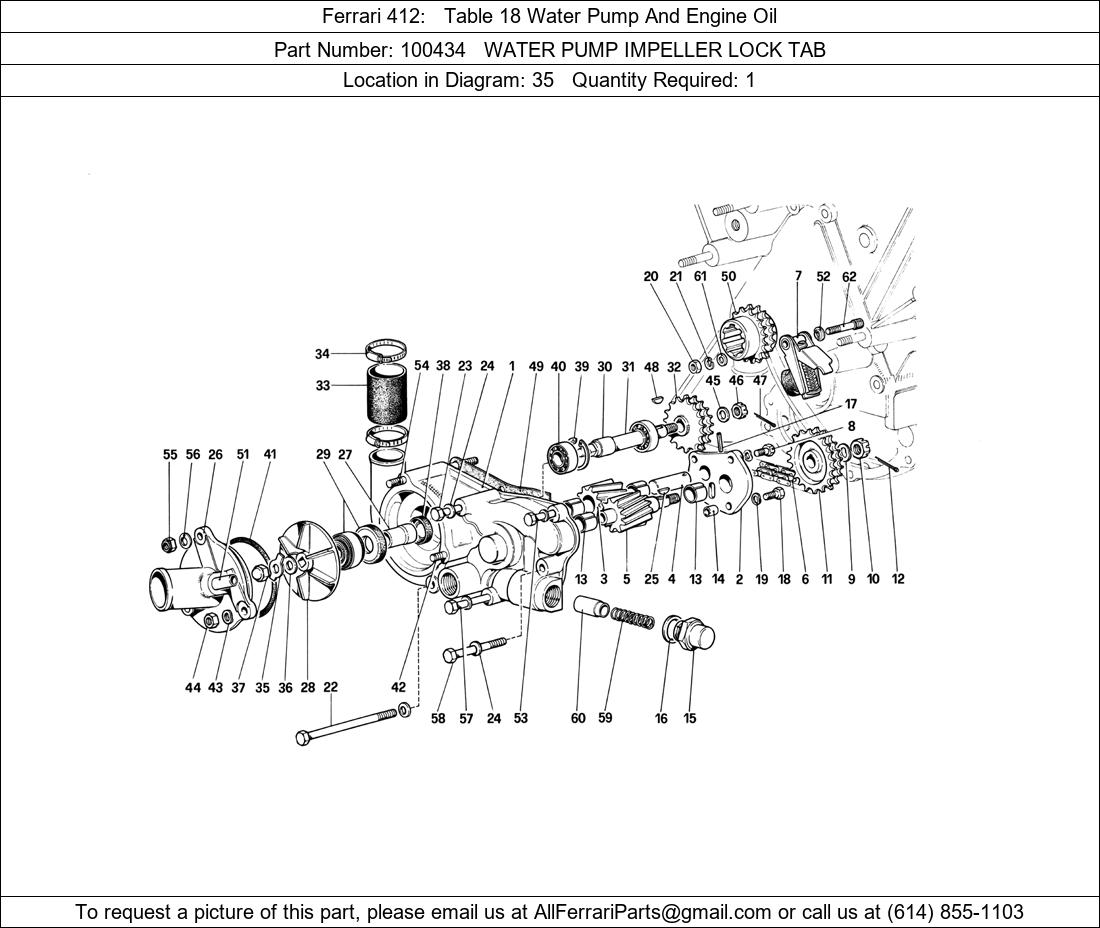 Ferrari 412: Table 18 Water Pump And Engine Oil

Part Number: 100434 WATER PUMP IMPELLER LOCK TAB

Location in Diagram: 35 Quantity Required: 1

20 21 61 50 7 52 62

34 33 54 38 23 24 1 49 40 39 30 31 48 32 45 46 47 17 8

55 56 26 51 41 29 27

13 3 5 25 4 13 14 2 19 18 6 11 9 10 12

44 43 37 35 36 28 22 42 58 57 24 53 60 59 16 15

To request a picture of this part, please email us at AllFerrariParts@gmail.com or call us at (614) 855-1103