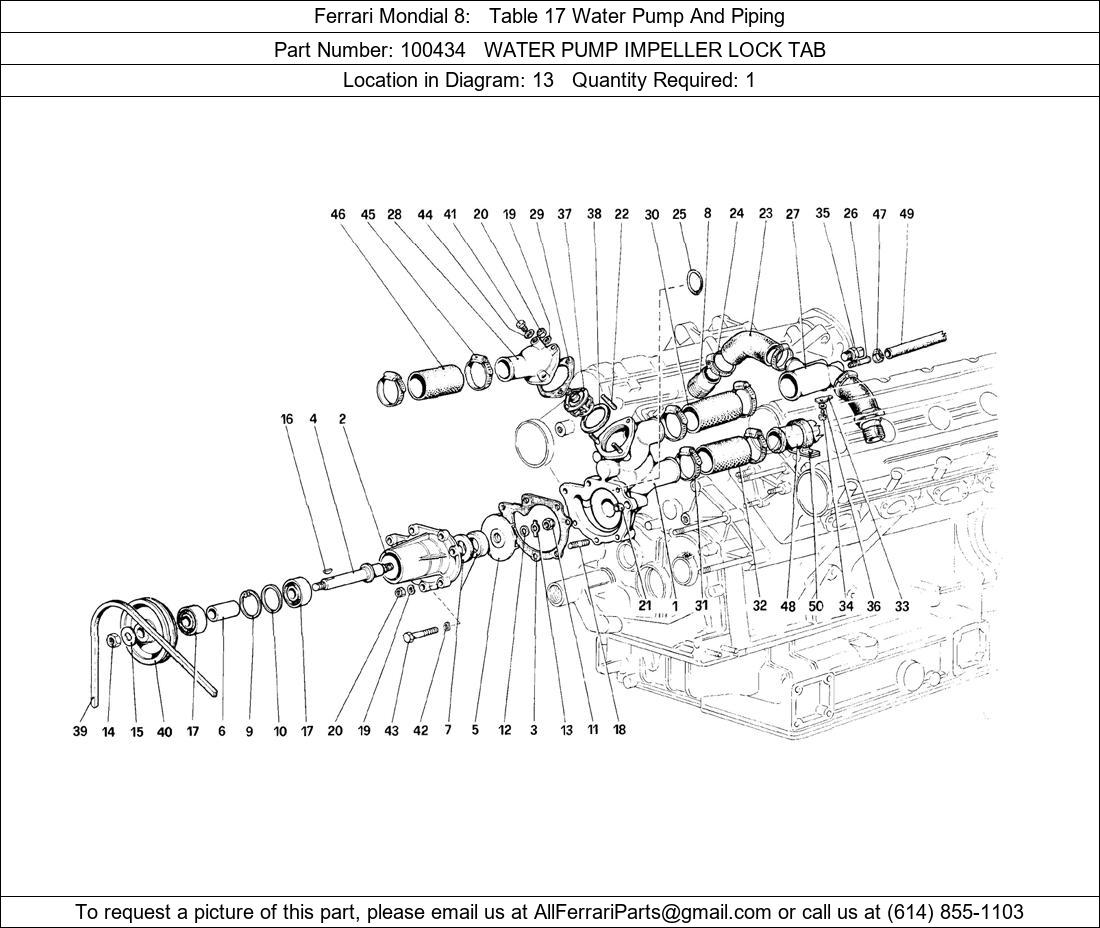 Ferrari Mondial 8: Table 17 Water Pump And Piping

Part Number: 100434 WATER PUMP IMPELLER LOCK TAB

Location in Diagram: 13 Quantity Required: 1

46 45 28 44 41 20 19 29 37 38 22 30 25 8 24 23 27 35 26 47 49

16 4 2

21 1 31 32 48 50 34 36 33

39 14 15 40 17 6 9 10 17 20 19 43 42 7 5 12 3 13 11 18

To request a picture of this part, please email us at AllFerrariParts@gmail.com or call us at (614) 855-1103