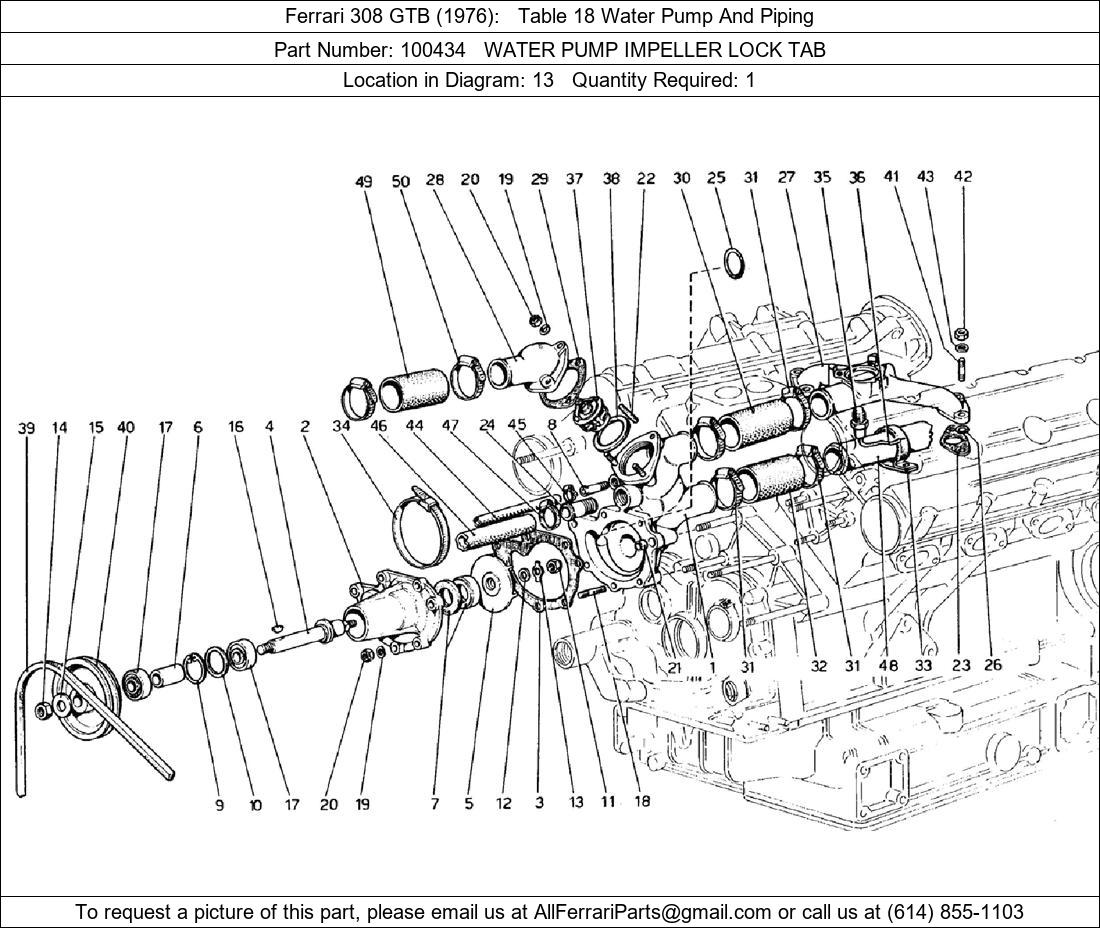 Ferrari 308 GTB (1976): Table 18 Water Pump And Piping
Part Number: 100434 WATER PUMP IMPELLER LOCK TAB
Location in Diagram: 13 Quantity Required: 1

49 50 28 20 19 29 37 38 22 30 25 31 27 35 36 41 43 42

39 14 15 40 17 6 16 4 2 34 46 44 47 24 45 8

21 1 31 32 31 48 33 23 26

9 10 17 20 19 7 5 12 3 13 11 18

To request a picture of this part, please email us at AllFerrariParts@gmail.com or call us at (614) 855-1103