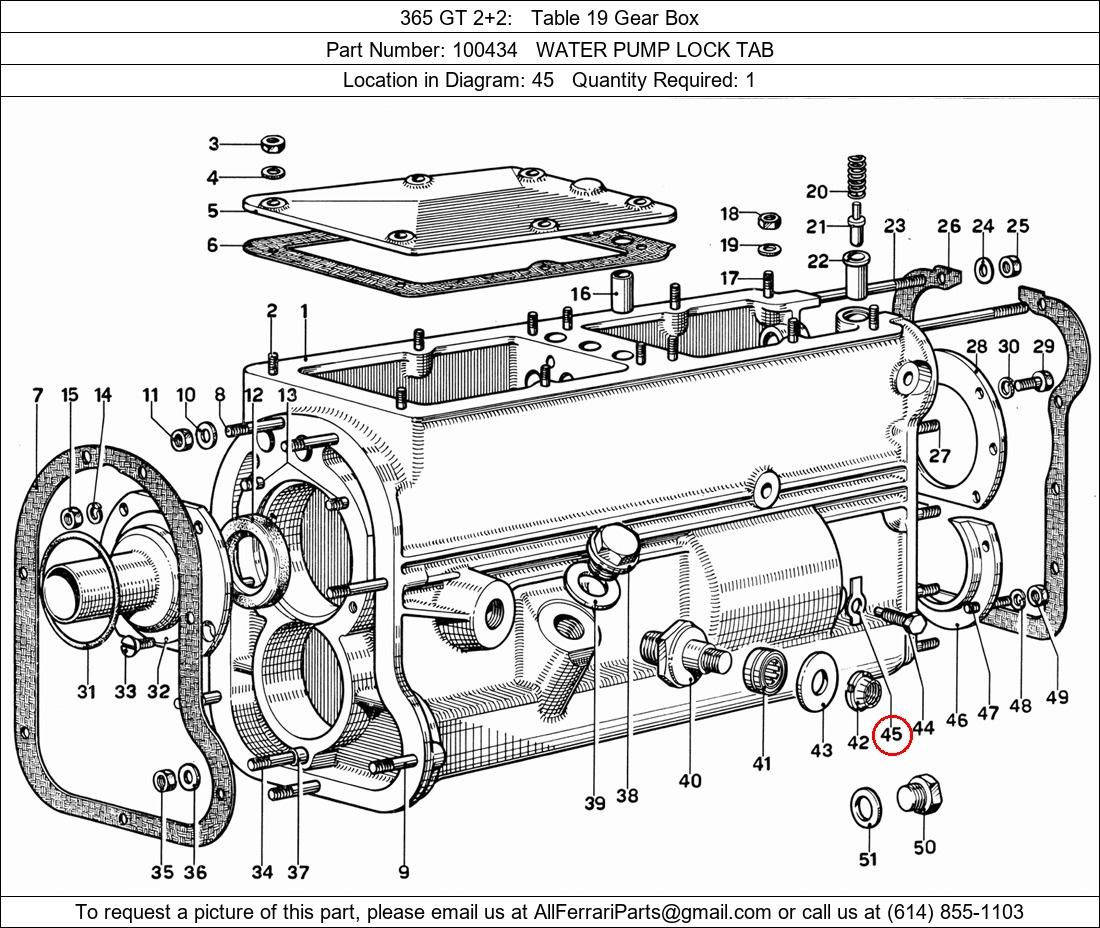 365 GT 2+2: Table 19 Gear Box

Part Number: 100434 WATER PUMP LOCK TAB

Location in Diagram: 45 Quantity Required: 1

3
4
5
6
20
21
22
18
19
17
16
23
26
24
25
2
1
28
30
29
7
15
14
11
10
8
12
13
27
31
33
32
39
38
40
41
43
42
45
44
46
47
48
49
35
36
34
37
9
51
50

To request a picture of this part, please email us at AllFerrariParts@gmail.com or call us at (614) 855-1103