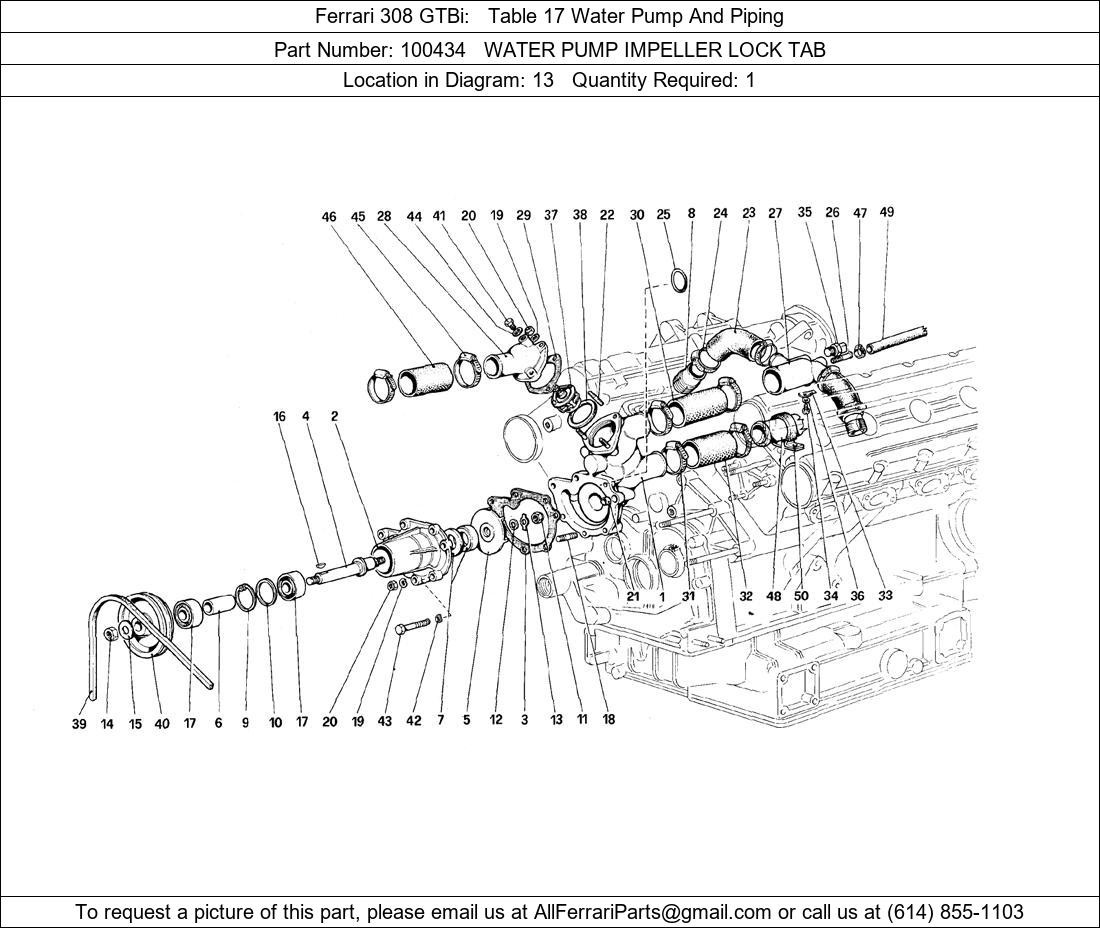 Ferrari 308 GTBi: Table 17 Water Pump And Piping

Part Number: 100434 WATER PUMP IMPELLER LOCK TAB

Location in Diagram: 13 Quantity Required: 1

46 45 28 44 41 20 19 29 37 38 22 30 25 8 24 23 27 35 26 47 49

16 4 2

21 1 31 32 48 50 34 36 33

39 14 15 40 17 6 9 10 17 20 19 43 42 7 5 12 3 13 11 18

To request a picture of this part, please email us at AllFerrariParts@gmail.com or call us at (614) 855-1103