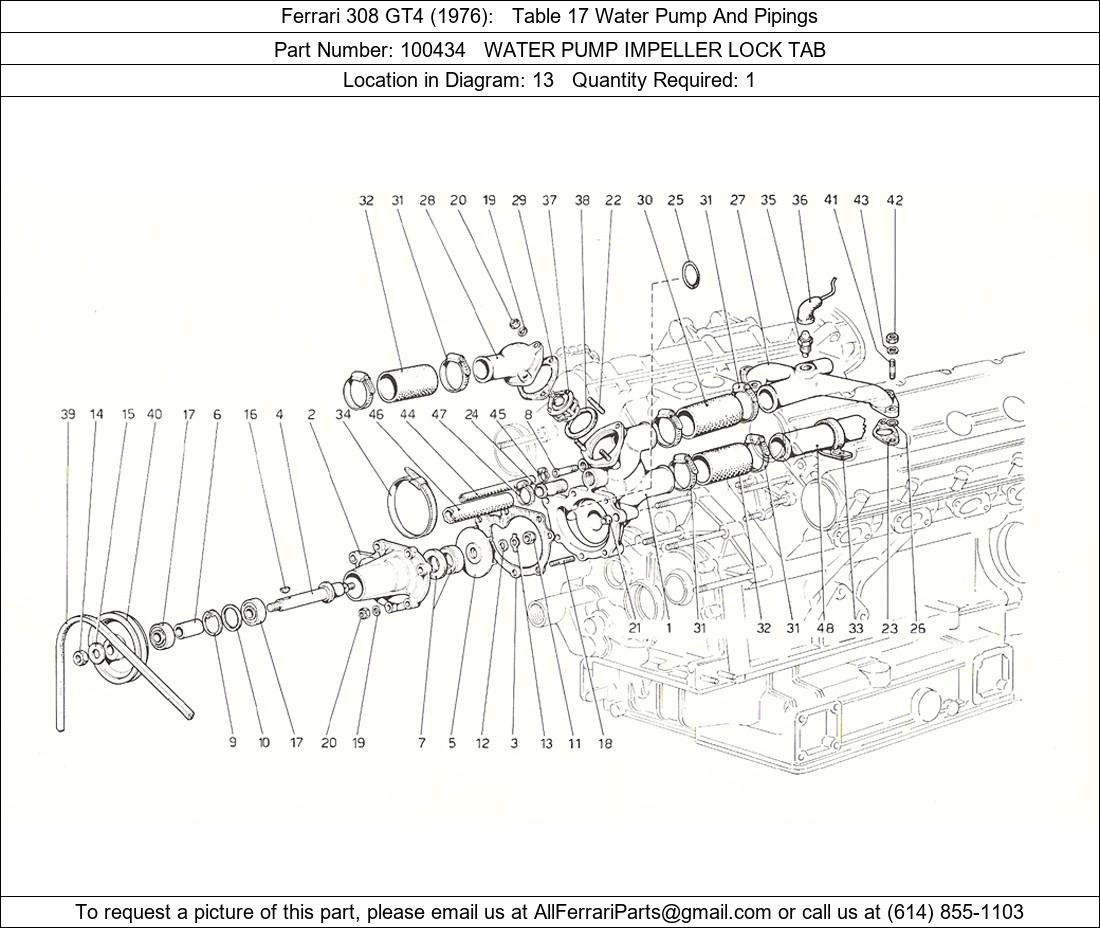 Ferrari 308 GT4 (1976): Table 17 Water Pump And Pipings

Part Number: 100434 WATER PUMP IMPELLER LOCK TAB

Location in Diagram: 13 Quantity Required: 1

32 31 28 20 19 29 37 38 22 30 25 31 27 35 36 41 43 42

39 14 15 40 17 6 16 4 2 34 46 44 47 24 45 8

21 1 31 32 31 48 33 23 26

9 10 17 20 19 7 5 12 3 13 11 18

To request a picture of this part, please email us at AllFerrariParts@gmail.com or call us at (614) 855-1103