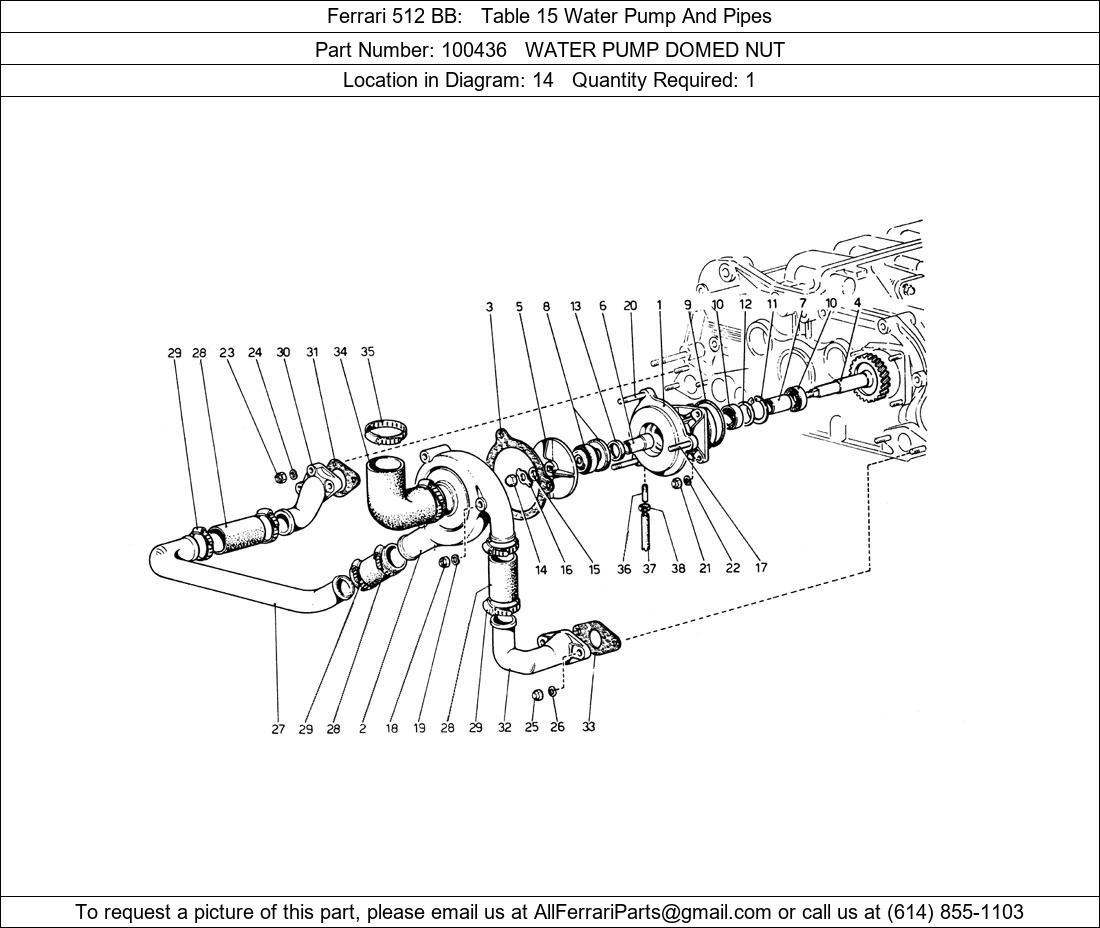 Ferrari 512 BB: Table 15 Water Pump And Pipes

Part Number: 100436 WATER PUMP DOMED NUT

Location in Diagram: 14 Quantity Required: 1

3 5 8 13 6 20 1 9 10 12 11 7 10 4

29 28 23 24 30 31 34 35

14 16 15 36 37 38 21 22 17

27 29 28 2 18 19 28 29 32 25 26 33

To request a picture of this part, please email us at AllFerrariParts@gmail.com or call us at (614) 855-1103