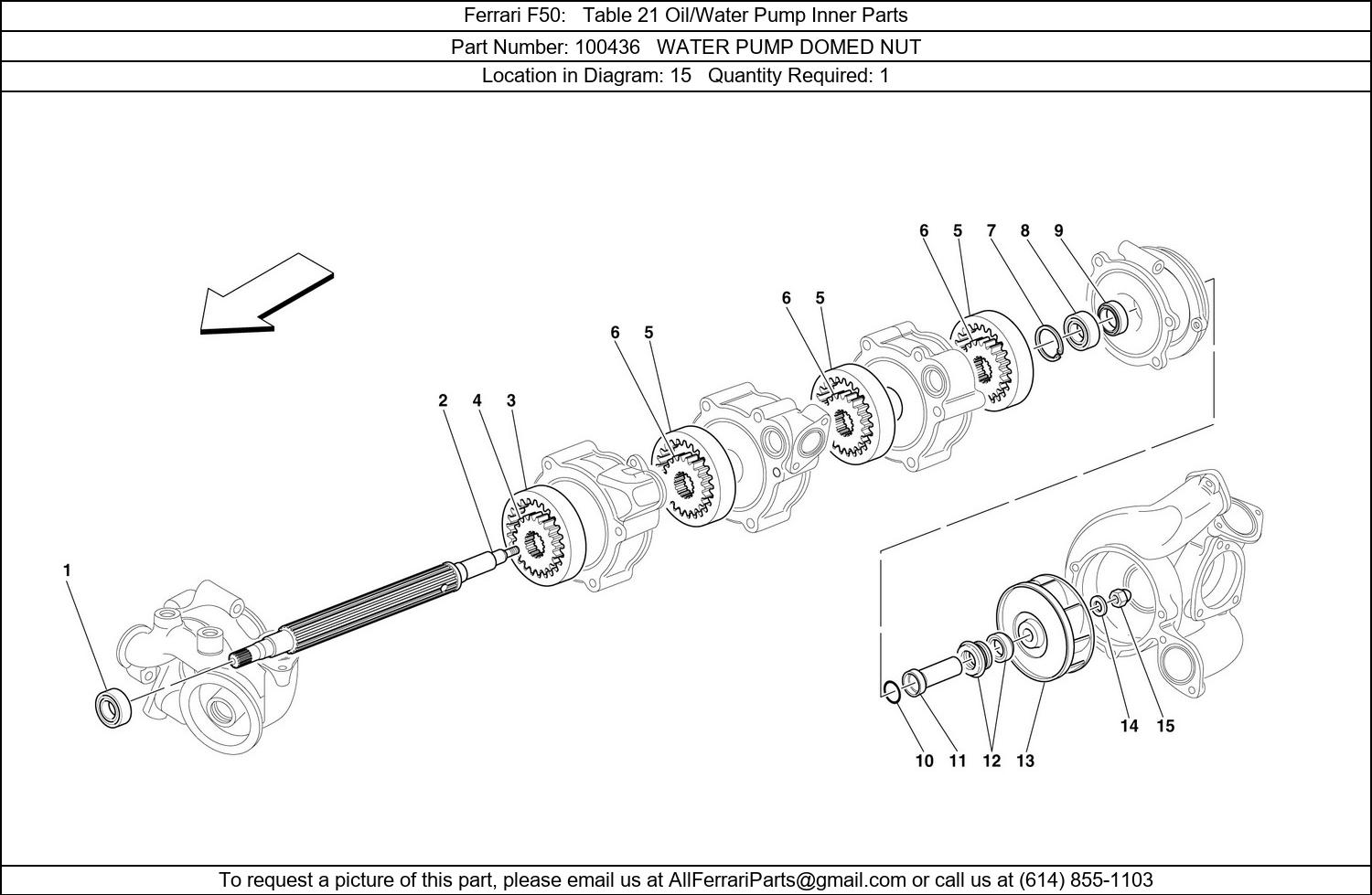 Ferrari F50: Table 21 Oil/Water Pump Inner Parts

Part Number: 100436 WATER PUMP DOMED NUT

Location in Diagram: 15 Quantity Required: 1

6 5 7 8 9

6 5

6 5

2 4 3

1

14 15

10 11 12 13

To request a picture of this part, please email us at AllFerrariParts@gmail.com or call us at (614) 855-1103