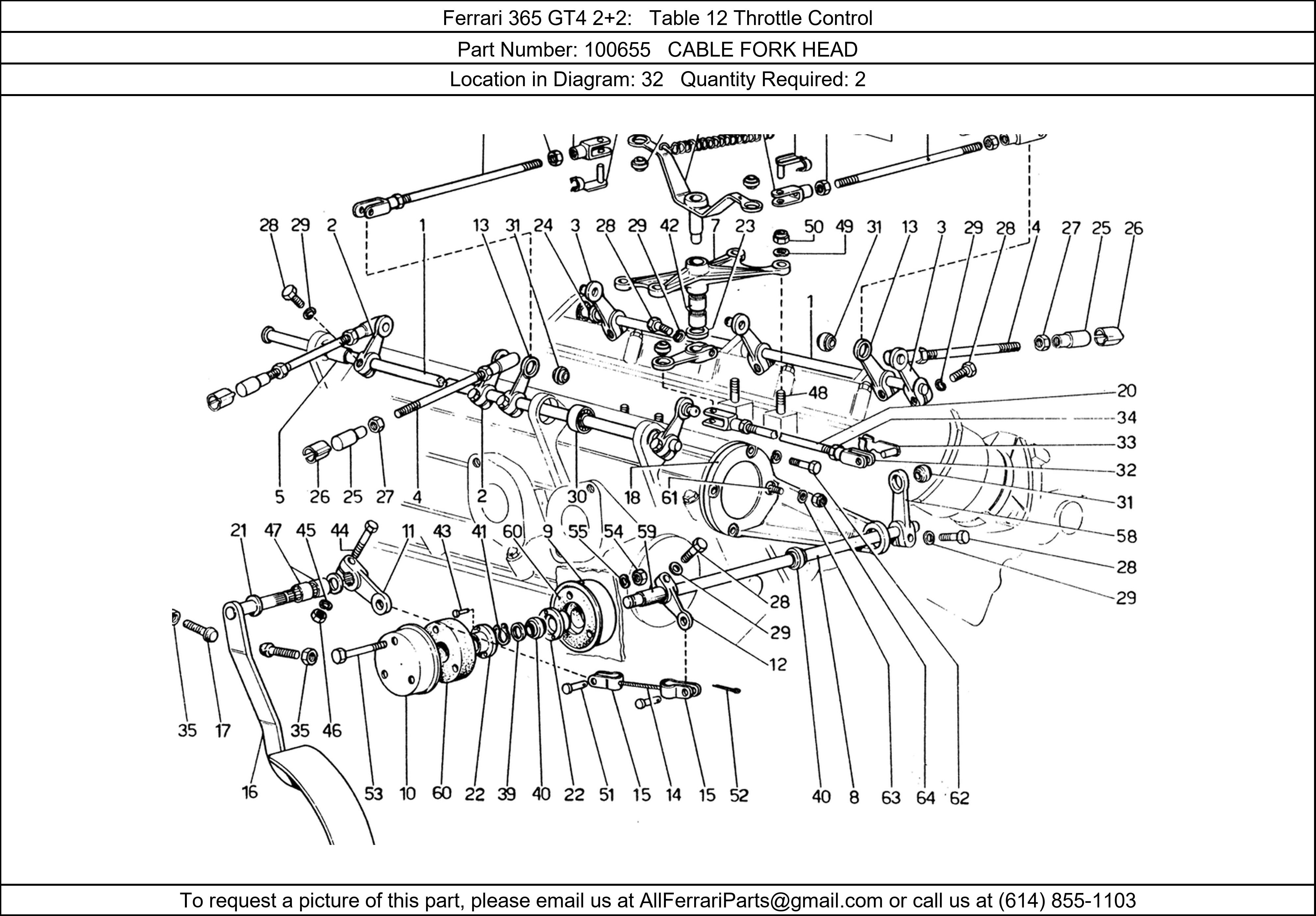 Ferrari 365 GT4 2+2: Table 12 Throttle Control

Part Number: 100655 CABLE FORK HEAD

Location in Diagram: 32 Quantity Required: 2

28 29 2 1 13 31 24 3 28 29 42 7 23 50 49 31 13 3 29 28 4 27 25 26

1

48

20

34

33

32

31

58

28

29

5 26 25 27 4 2 30 18 61

21 47 45 44 11 43 41 60 9 55 54 59

28

29

12

35 17 35 46 16 53 10 60 22 39 40 22 51 15 14 15 52 40 8 63 64 62

To request a picture of this part, please email us at AllFerrariParts@gmail.com or call us at (614) 855-1103