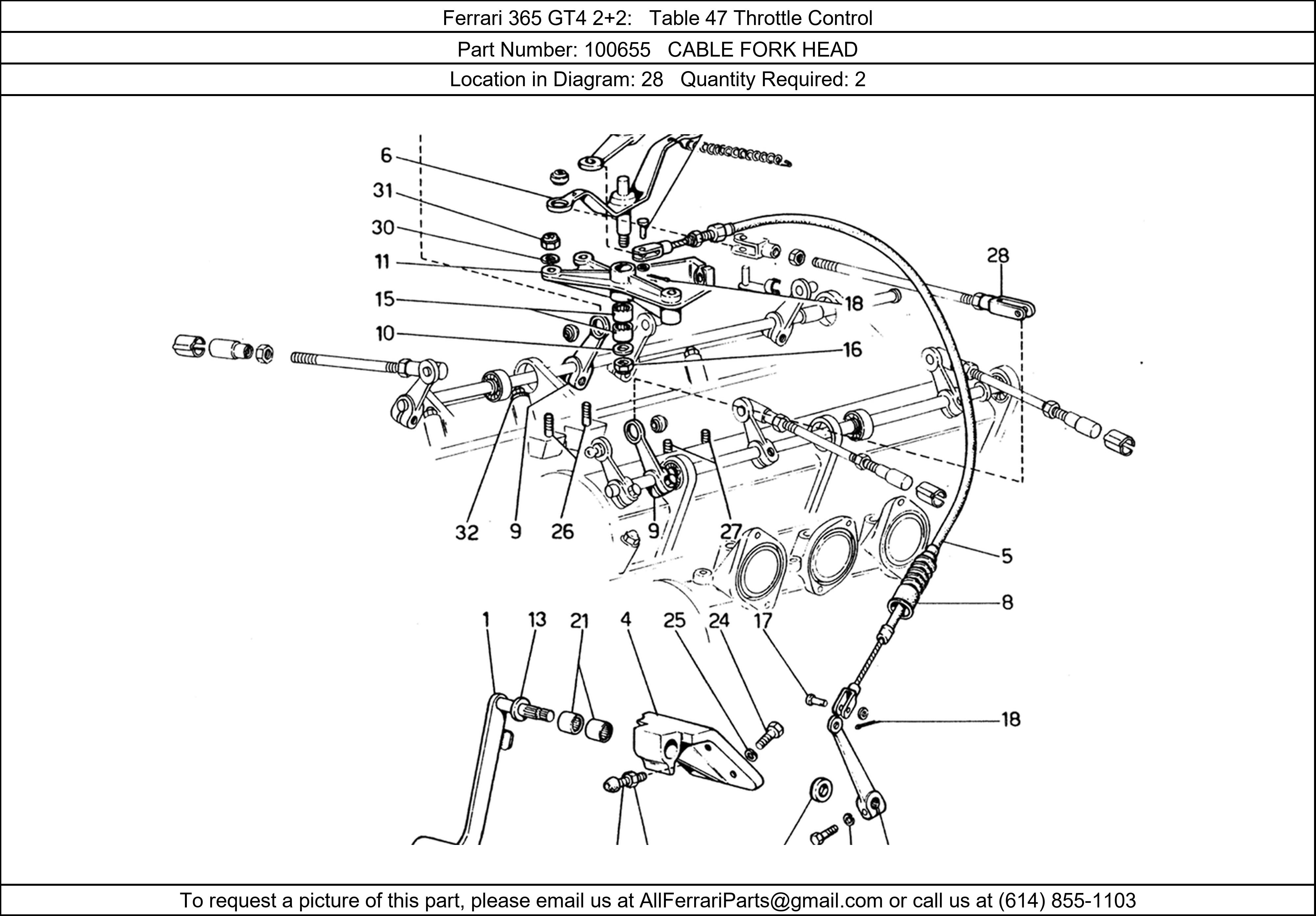 Ferrari 365 GT4 2+2: Table 47 Throttle Control

Part Number: 100655 CABLE FORK HEAD

Location in Diagram: 28 Quantity Required: 2

6
31
30
11
15
10
28
18
16
32
9
26
9
27
5
8
1
13
21
4
25
24
17
18

To request a picture of this part, please email us at AllFerrariParts@gmail.com or call us at (614) 855-1103