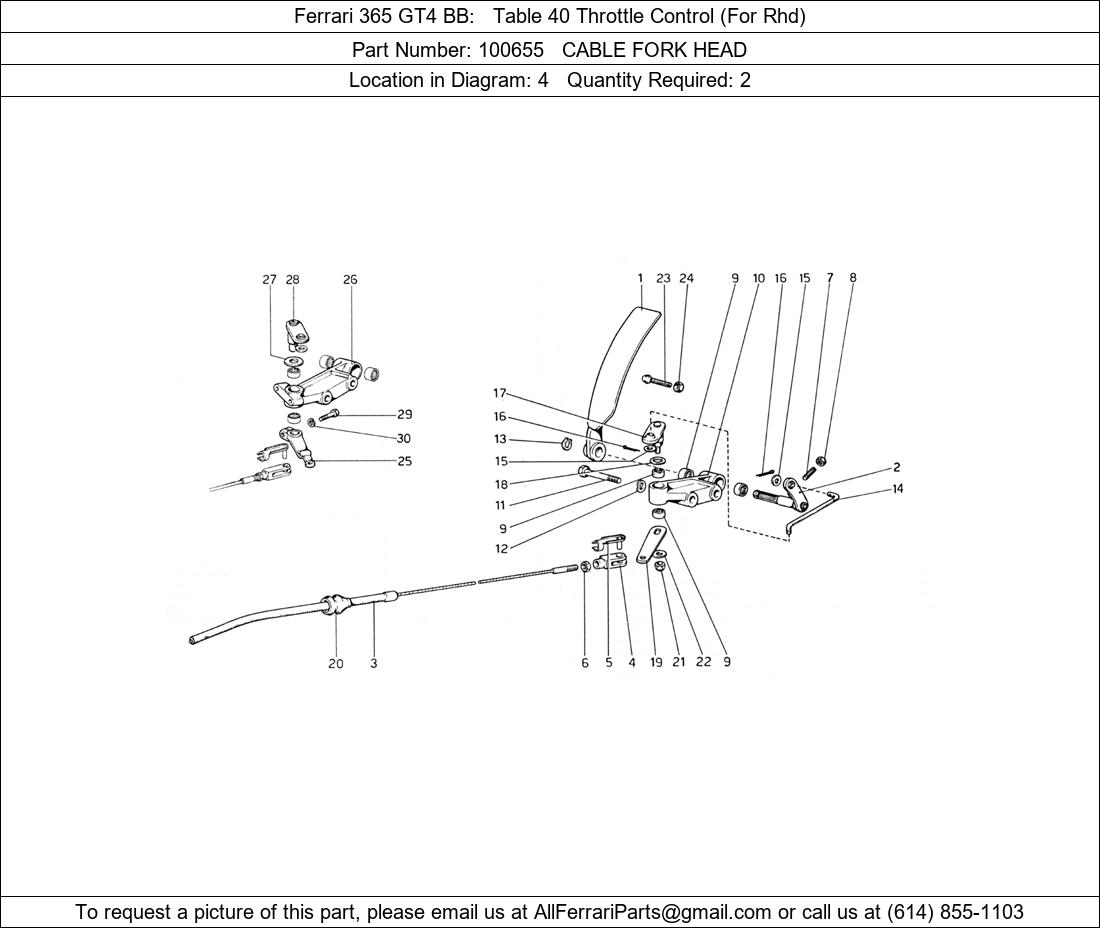 Ferrari 365 GT4 BB: Table 40 Throttle Control (For Rhd)

Part Number: 100655 CABLE FORK HEAD

Location in Diagram: 4 Quantity Required: 2

27 28 26
29
30
25

1 23 24 9 10 16 15 7 8
17
16
13
15
18
11
9
12
2
14

20 3 6 5 4 19 21 22 9

To request a picture of this part, please email us at AllFerrariParts@gmail.com or call us at (614) 855-1103