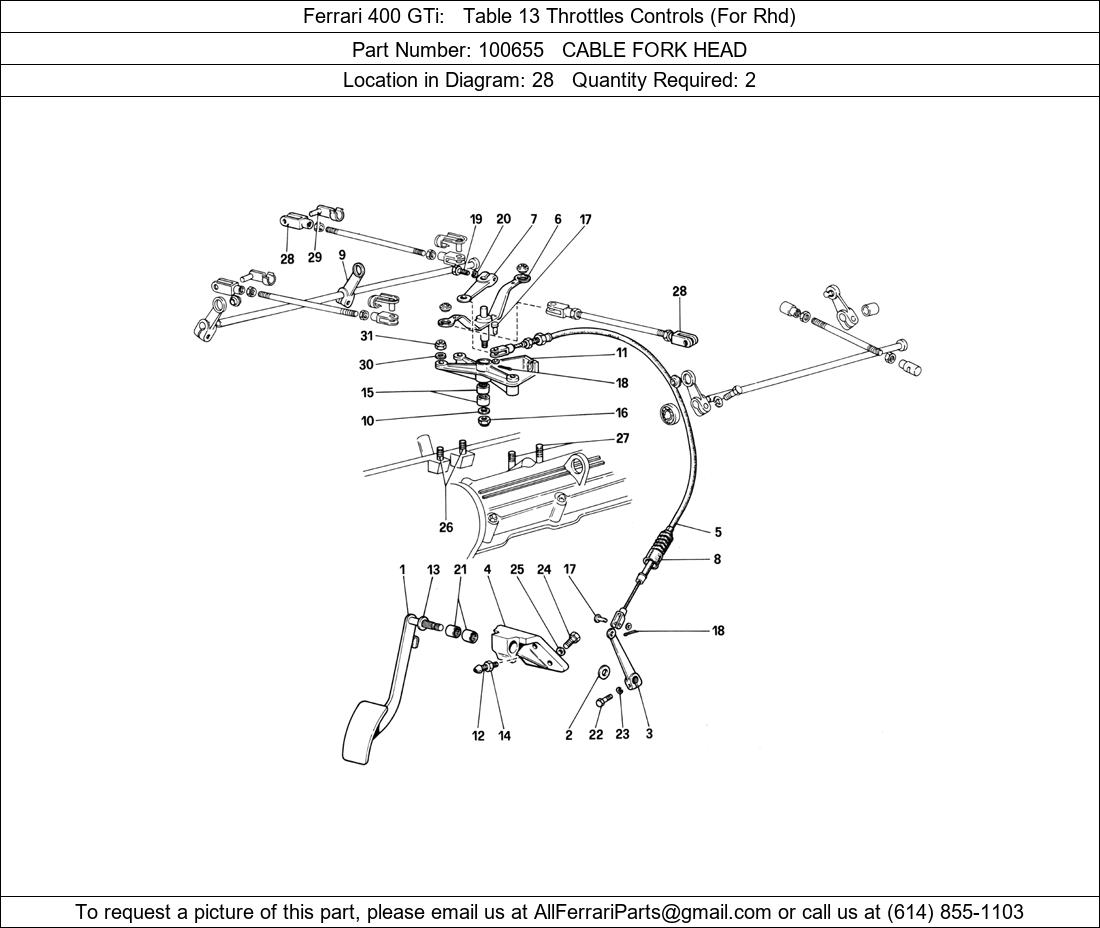 Ferrari 400 GTi: Table 13 Throttles Controls (For Rhd)

Part Number: 100655 CABLE FORK HEAD

Location in Diagram: 28 Quantity Required: 2

19 20 7 6 17
28 29 9
28
31
30
11
18
15
10
16
27
26
5
8
1 13 21 4 25 24 17
18
12 14 2 22 23 3

To request a picture of this part, please email us at AllFerrariParts@gmail.com or call us at (614) 855-1103