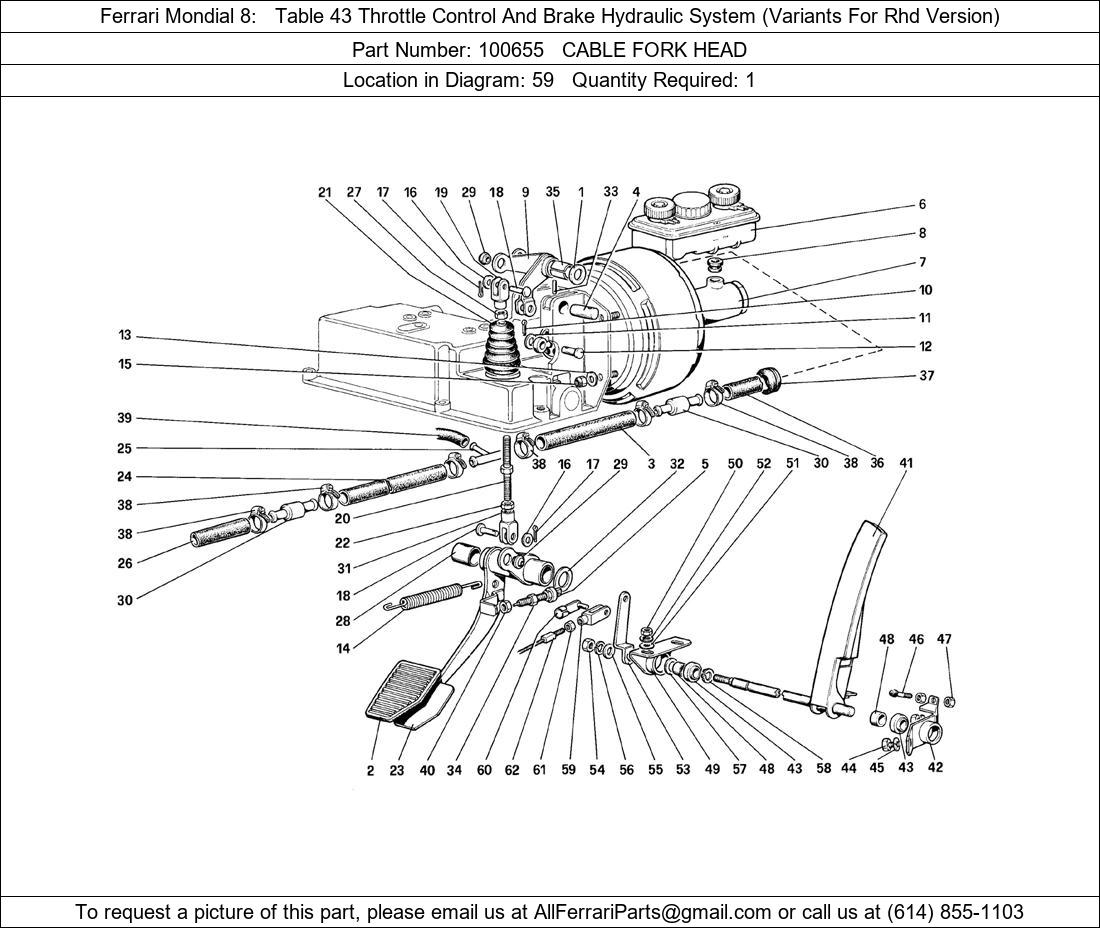 Ferrari Mondial 8: Table 43 Throttle Control And Brake Hydraulic System (Variants For Rhd Version)

Part Number: 100655 CABLE FORK HEAD

Location in Diagram: 59 Quantity Required: 1

21 27 17 16 19 29 18 9 35 1 33 4

6
8
7
10
11
12
37

13
15
39
25
24
38
38
26
30

38 16 17 29 3 32 5 50 52 51 30 38 36 41

20
22
31
18
28
14

48 46 47

2 23 40 34 60 62 61 59 54 56 55 53 49 57 48 43 58 44 45 43 42

To request a picture of this part, please email us at AllFerrariParts@gmail.com or call us at (614) 855-1103