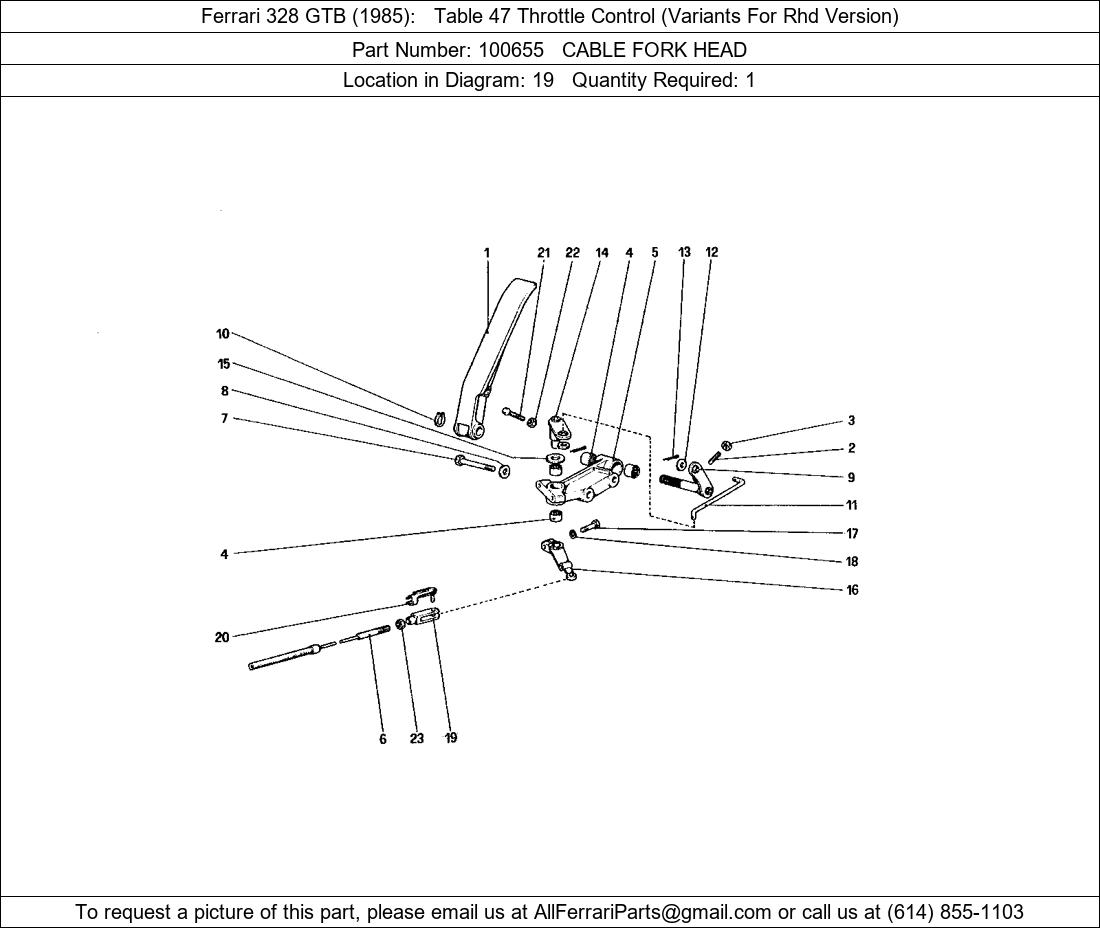 Ferrari 328 GTB (1985): Table 47 Throttle Control (Variants For Rhd Version)

Part Number: 100655 CABLE FORK HEAD

Location in Diagram: 19 Quantity Required: 1

1 21 22 14 4 5 13 12

10
15
8
7

3
2
9
11
17
18
16

4

20

6 23 19

To request a picture of this part, please email us at AllFerrariParts@gmail.com or call us at (614) 855-1103