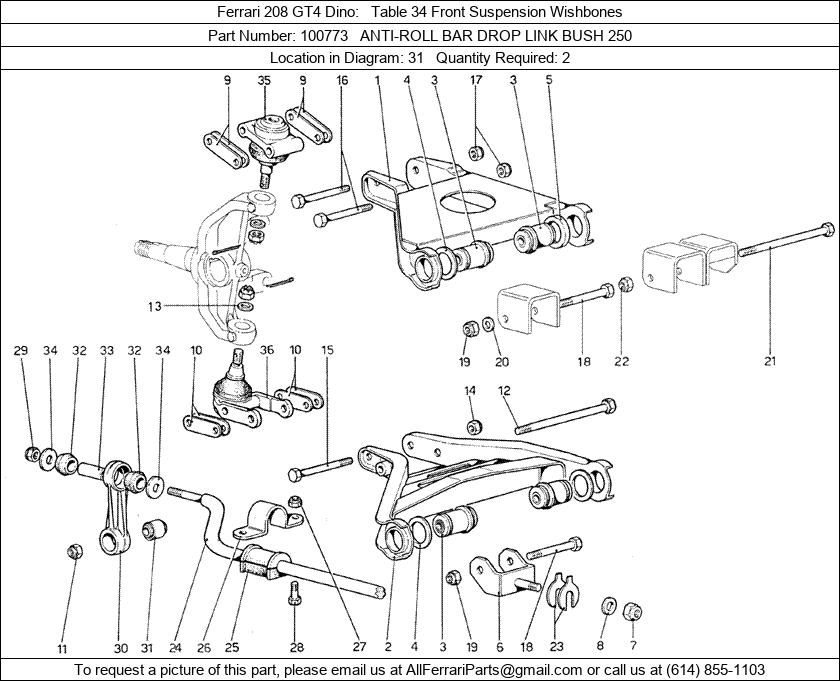 Ferrari 208 GT4 Dino: Table 34 Front Suspension Wishbones
Part Number: 100773 ANTI-ROLL BAR DROP LINK BUSH 250
Location in Diagram: 31 Quantity Required: 2

9 35 9 16 1 4 3 17 3 5

13

19 20 18 22 21

29 34 32 33 32 34 10 36 10 15

14 12

11 30 31 24 26 25 28 27 2 4 3 19 6 18 23 8 7

To request a picture of this part, please email us at AllFerrariParts@gmail.com or call us at (614) 855-1103