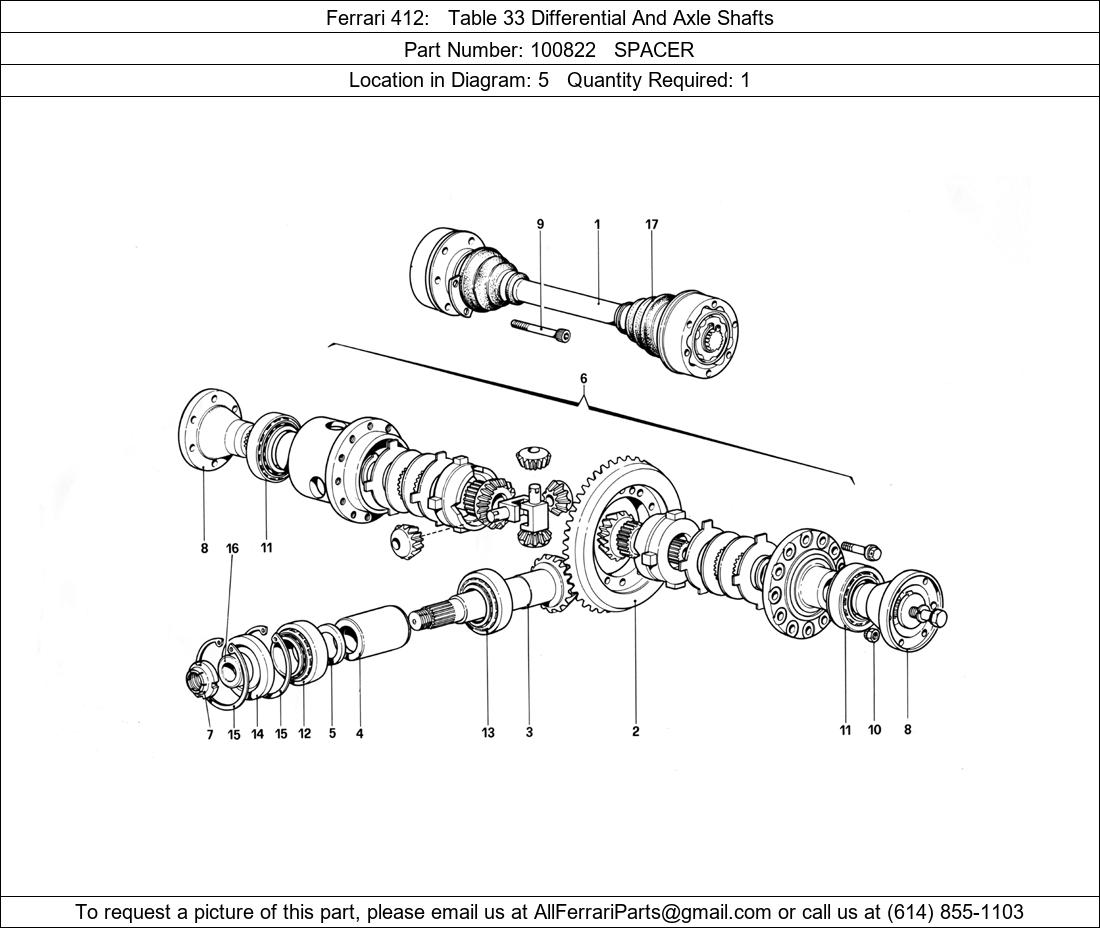 Ferrari 412: Table 33 Differential And Axle Shafts

Part Number: 100822 SPACER

Location in Diagram: 5 Quantity Required: 1

9 1 17

6

8 16 11

7 15 14 15 12 5 4 13 3 2 11 10 8

To request a picture of this part, please email us at AllFerrariParts@gmail.com or call us at (614) 855-1103