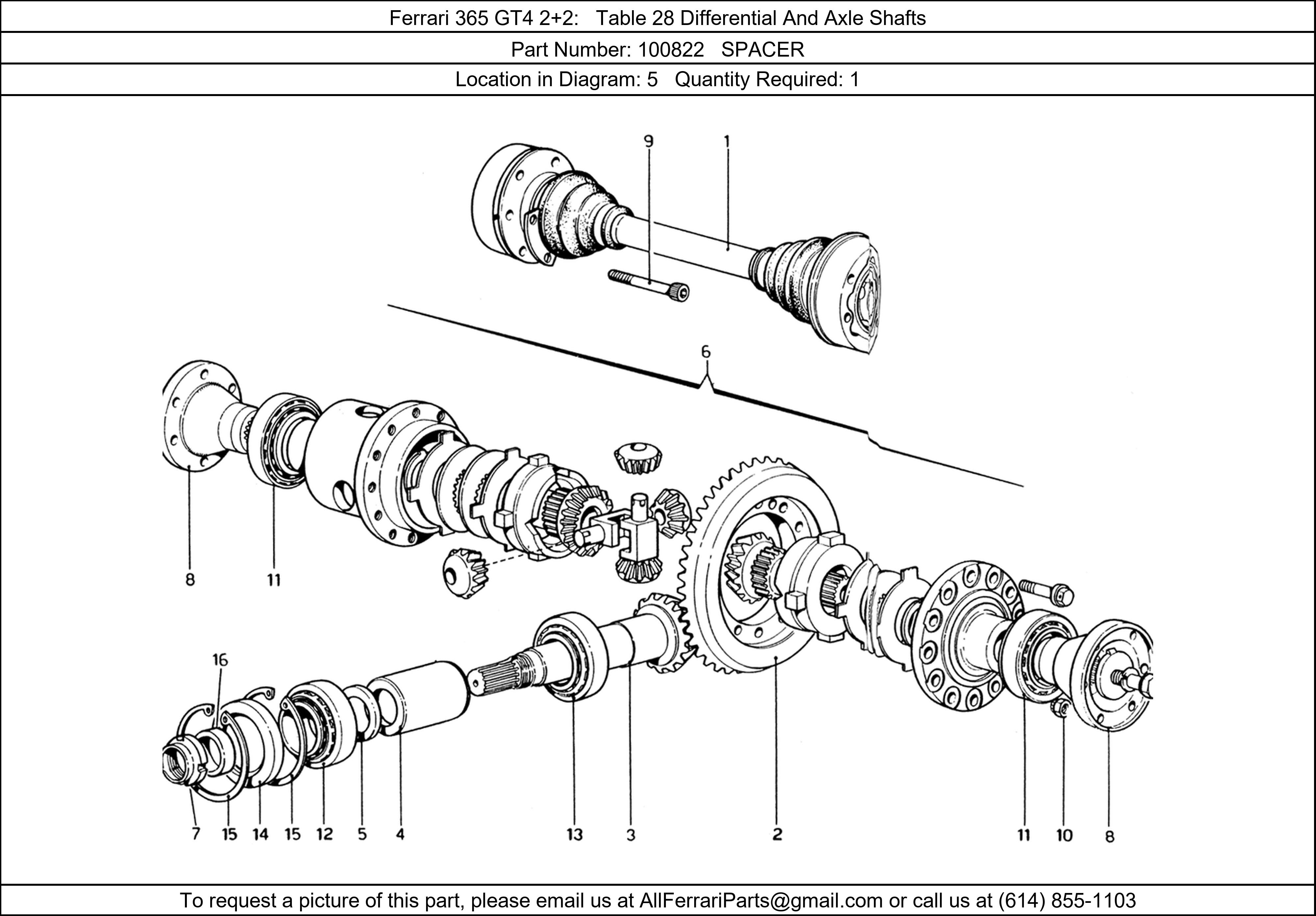 Ferrari 365 GT4 2+2: Table 28 Differential And Axle Shafts
Part Number: 100822 SPACER
Location in Diagram: 5 Quantity Required: 1

9
1
6
8
11
16
7
15
14
15
12
5
4
13
3
2
11
10
8

To request a picture of this part, please email us at AllFerrariParts@gmail.com or call us at (614) 855-1103