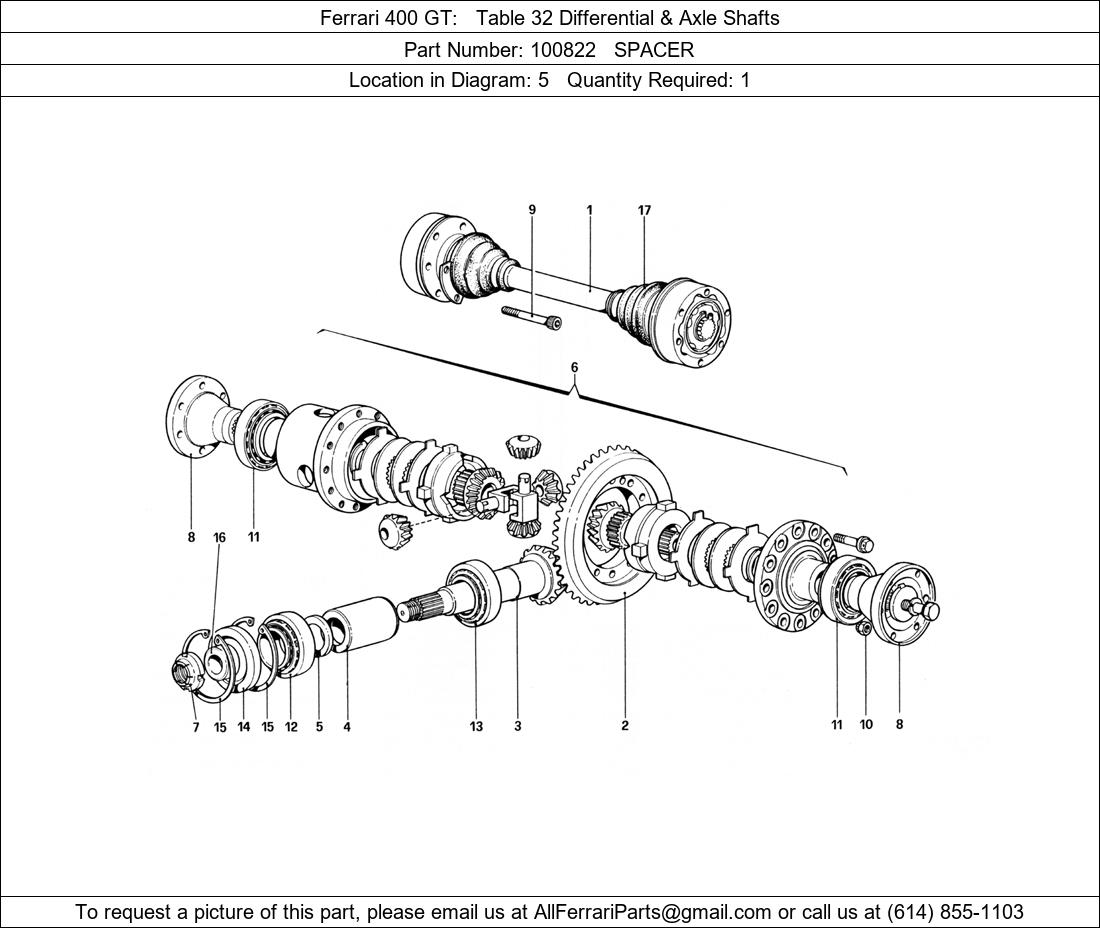 Ferrari 400 GT: Table 32 Differential & Axle Shafts

Part Number: 100822 SPACER

Location in Diagram: 5 Quantity Required: 1

9 1 17

6

8 16 11

7 15 14 15 12 5 4 13 3 2 11 10 8

To request a picture of this part, please email us at AllFerrariParts@gmail.com or call us at (614) 855-1103