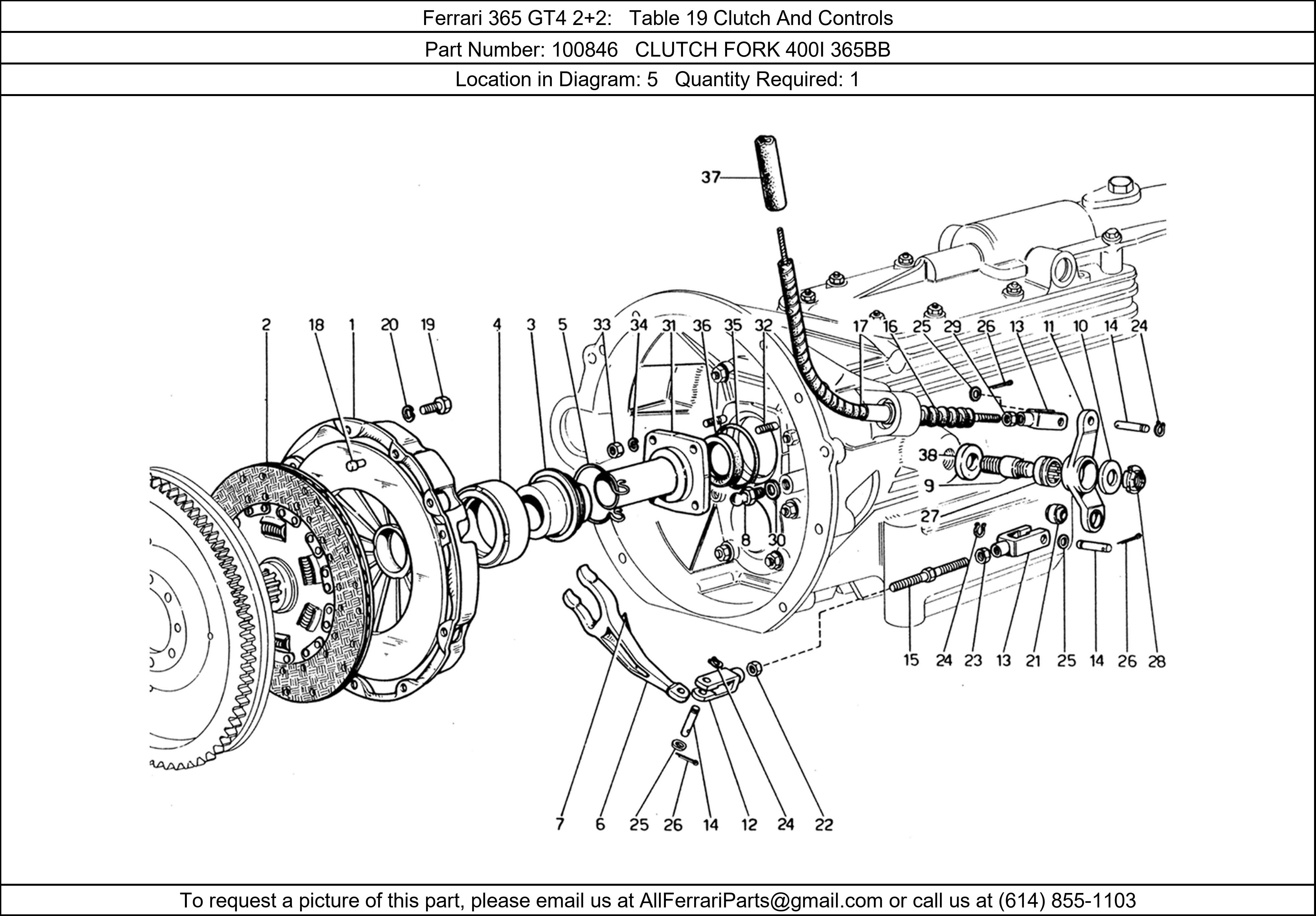 Ferrari 365 GT4 2+2: Table 19 Clutch And Controls

Part Number: 100846 CLUTCH FORK 400I 365BB

Location in Diagram: 5 Quantity Required: 1

37

2 18 1 20 19 4 3 5 33 34 31 36 35 32 17 16 25 29 26 13 11 10 14 24

38

9

27

8 30

15 24 23 13 21 25 14 26 28

7 6 25 26 14 12 24 22

To request a picture of this part, please email us at AllFerrariParts@gmail.com or call us at (614) 855-1103