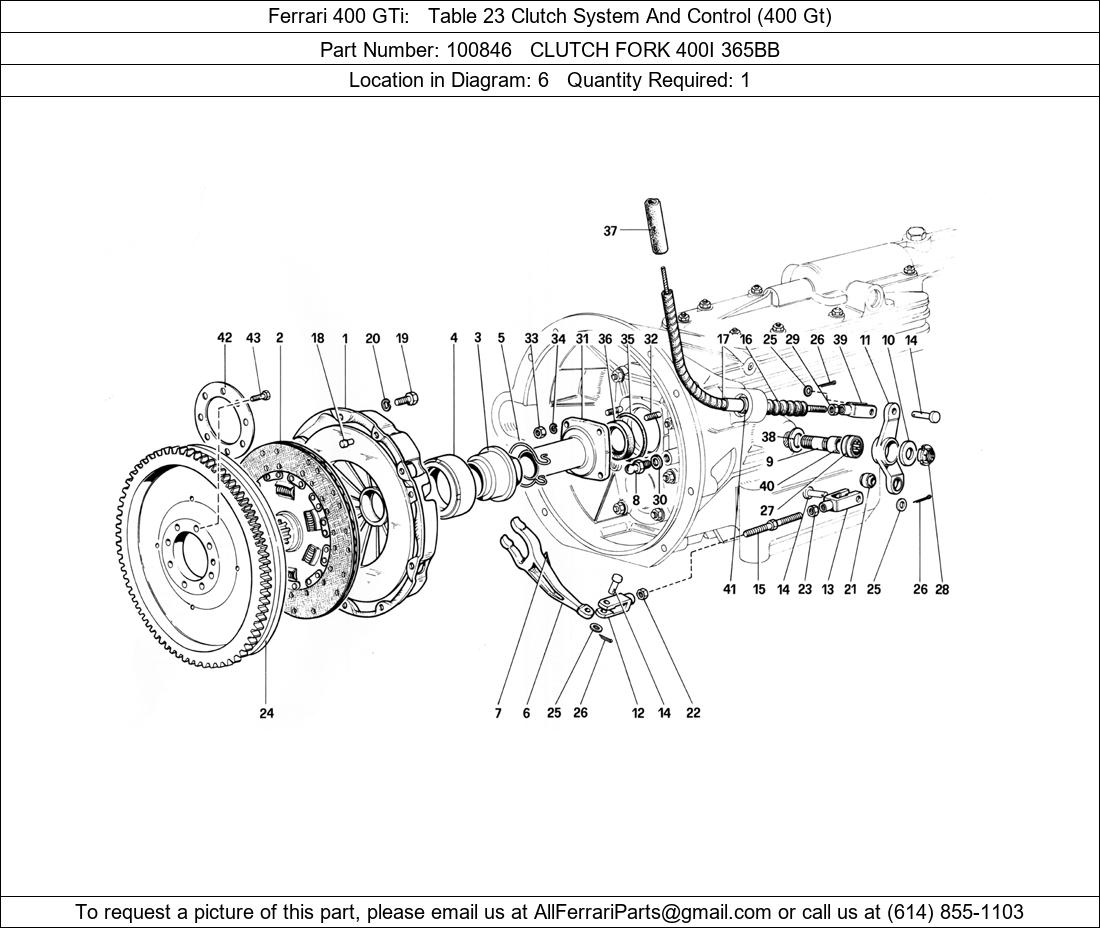 Ferrari 400 GTi: Table 23 Clutch System And Control (400 Gt)

Part Number: 100846 CLUTCH FORK 400I 365BB

Location in Diagram: 6 Quantity Required: 1

37

42 43 2 18 1 20 19 4 3 5 33 34 31 36 35 32 17 16 25 29 26 39 11 10 14

38

9

40

27

8 30

41 15 14 23 13 21 25 26 28

24

7 6 25 26 12 14 22

To request a picture of this part, please email us at AllFerrariParts@gmail.com or call us at (614) 855-1103