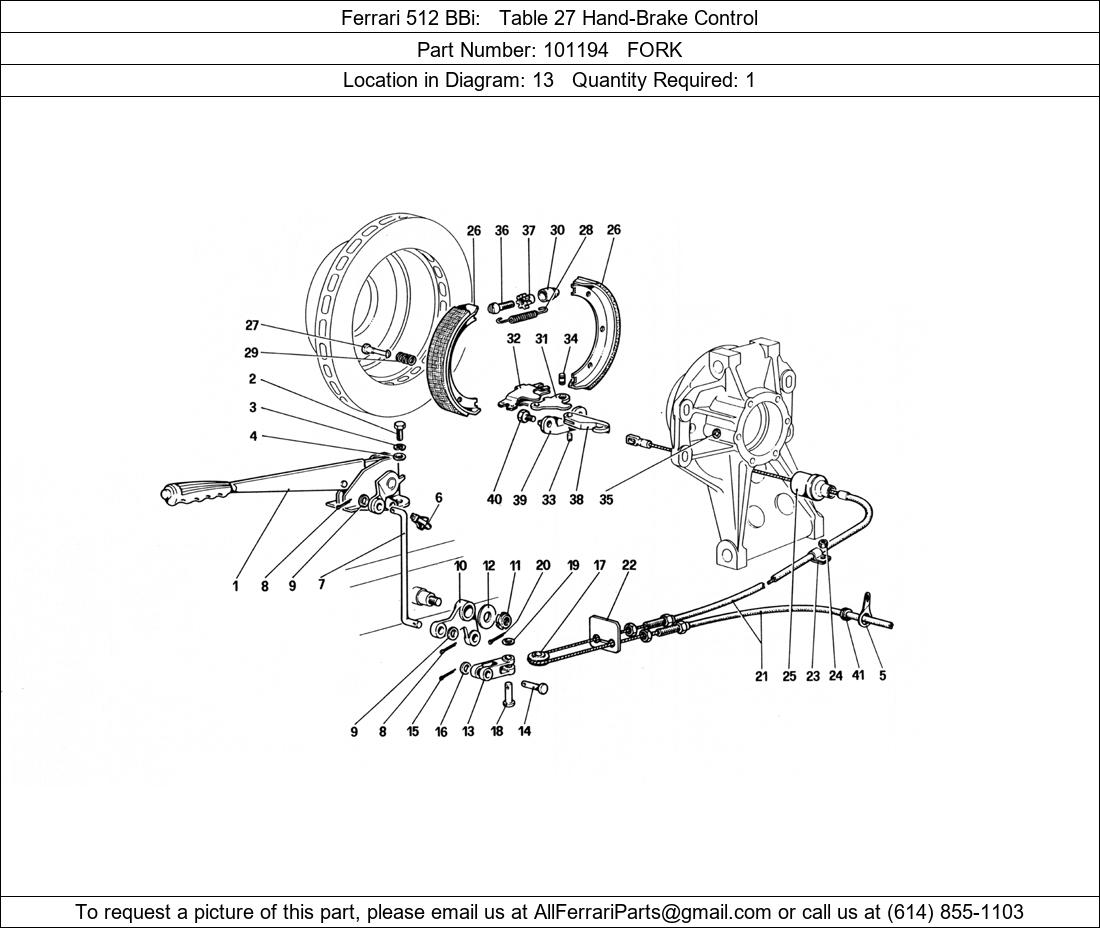 Ferrari 512 BBi: Table 27 Hand-Brake Control

Part Number: 101194 FORK

Location in Diagram: 13 Quantity Required: 1

26 36 37 30 28 26

27

29

32 31 34

2

3

4

40 39 33 38 35

6

1 8 9 7

10 12 11 20 19 17 22

21 25 23 24 41 5

9 8 15 16 13 18 14

To request a picture of this part, please email us at AllFerrariParts@gmail.com or call us at (614) 855-1103