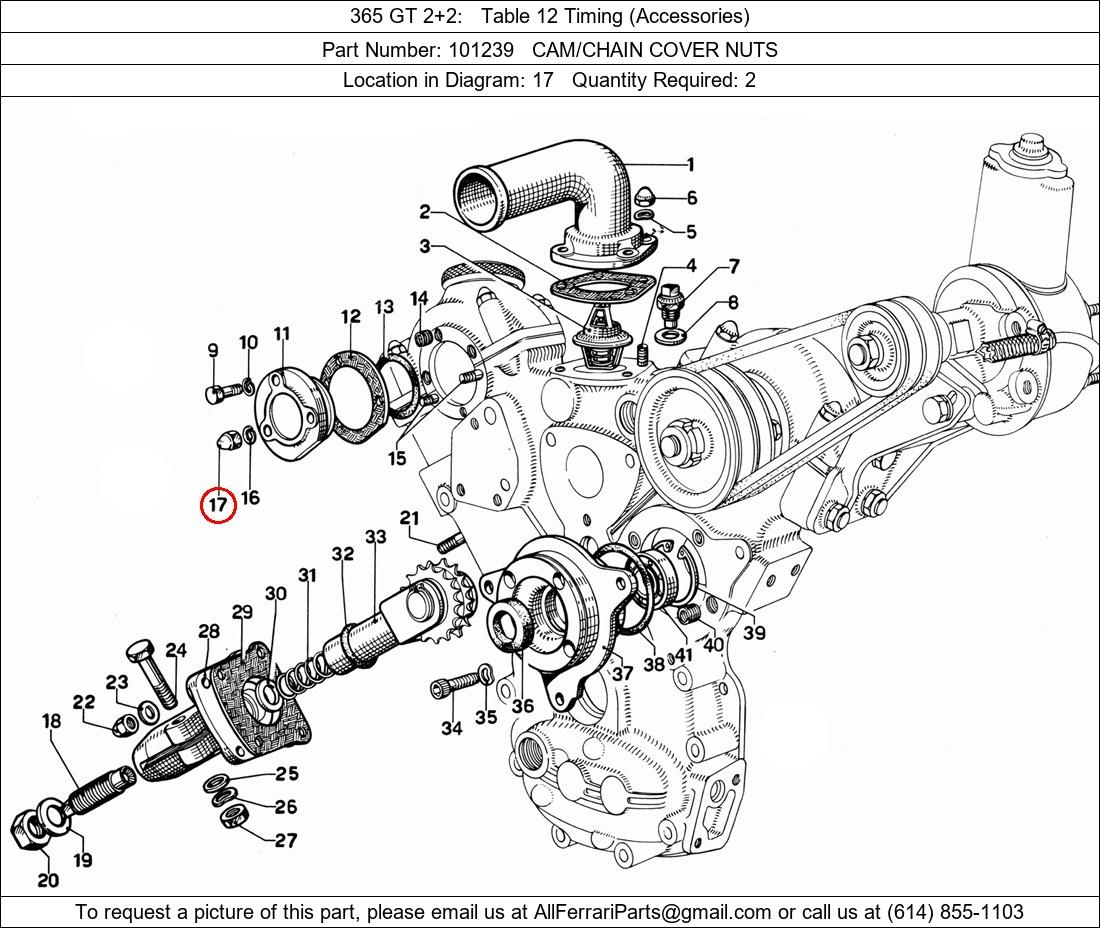 365 GT 2+2: Table 12 Timing (Accessories)

Part Number: 101239 CAM/CHAIN COVER NUTS

Location in Diagram: 17 Quantity Required: 2

1
6
5
2
3
4
7
8
9
10
11
12
13
14
15
16
17
21
33
32
31
30
29
28
24
23
22
18
19
20
25
26
27
34
35
36
37
38
41
40
39

To request a picture of this part, please email us at AllFerrariParts@gmail.com or call us at (614) 855-1103