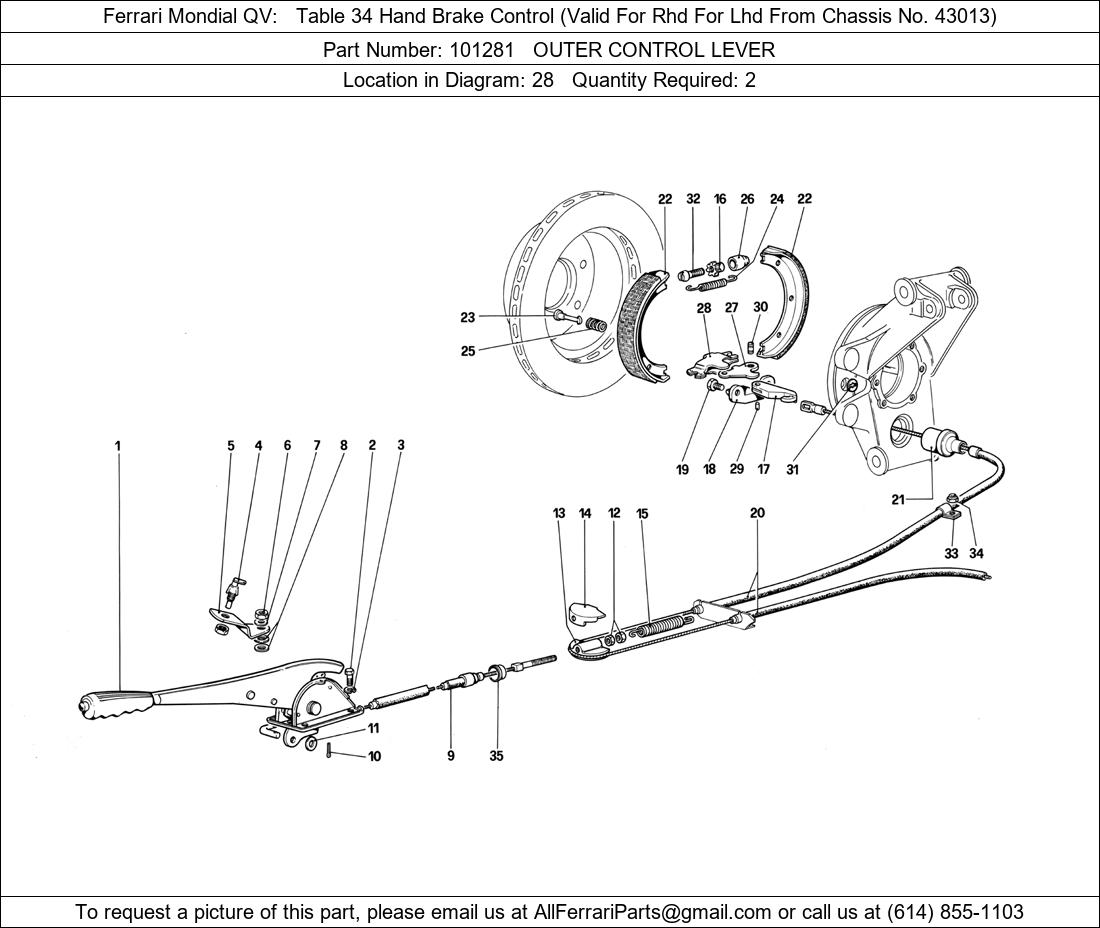 Ferrari Mondial QV: Table 34 Hand Brake Control (Valid For Rhd For Lhd From Chassis No. 43013)

Part Number: 101281 OUTER CONTROL LEVER

Location in Diagram: 28 Quantity Required: 2

22 32 16 26 24 22

23

25

28 27 30

19 18 29 17 31

21

33 34

1

5 4 6 7 8 2 3

13 14 12 15 20

11

10 9 35

To request a picture of this part, please email us at AllFerrariParts@gmail.com or call us at (614) 855-1103