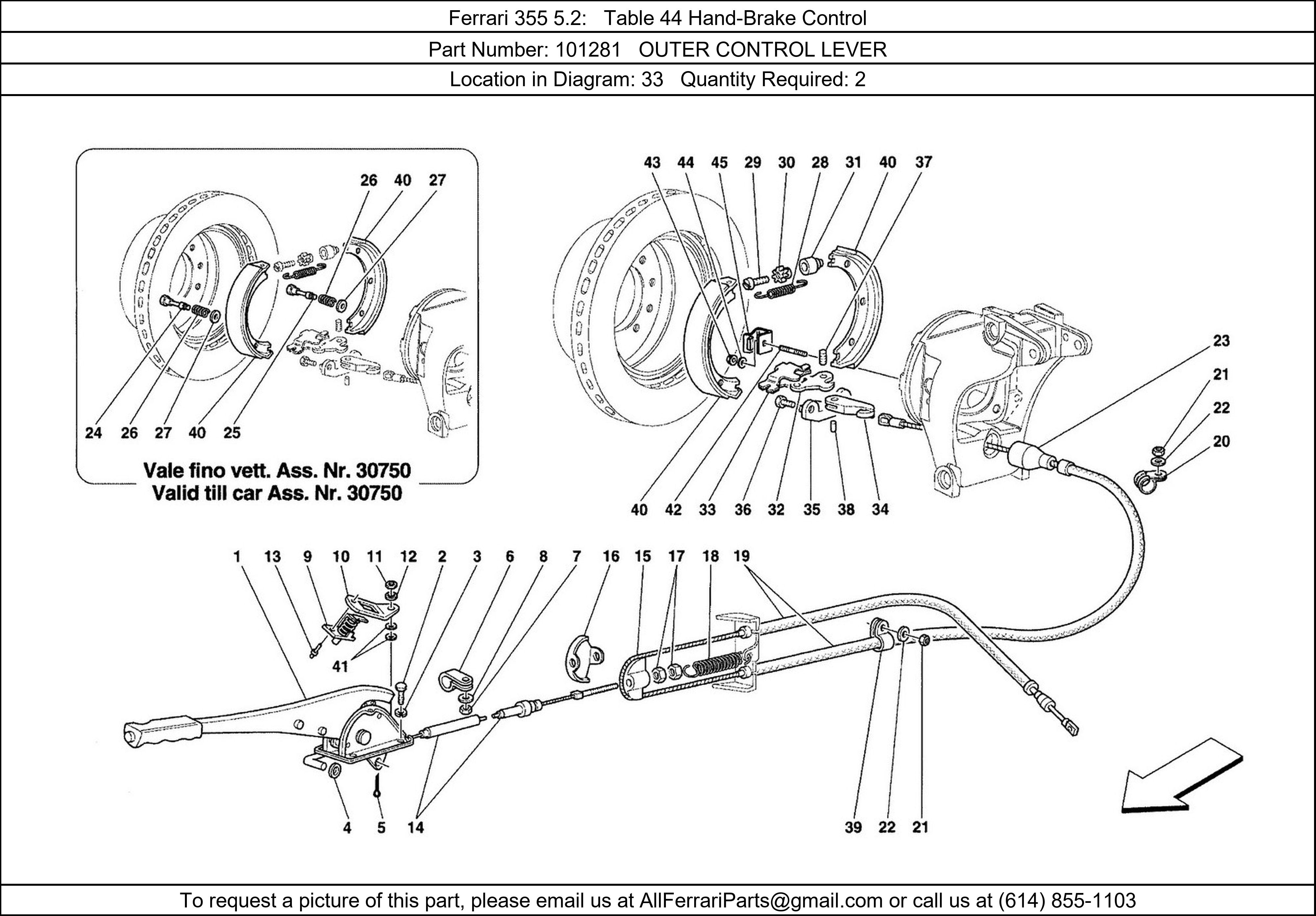 Ferrari 355 5.2: Table 44 Hand-Brake Control

Part Number: 101281 OUTER CONTROL LEVER

Location in Diagram: 33 Quantity Required: 2

26 40 27

24 26 27 40 25

Vale fino vett. Ass. Nr. 30750
Valid till car Ass. Nr. 30750

43 44 45 29 30 28 31 40 37

23

21

22

20

40 42 33 36 32 35 38 34

1 13 9 10 11 12 2 3 6 8 7 16 15 17 18 19

41

4 5 14

39 22 21

To request a picture of this part, please email us at AllFerrariParts@gmail.com or call us at (614) 855-1103