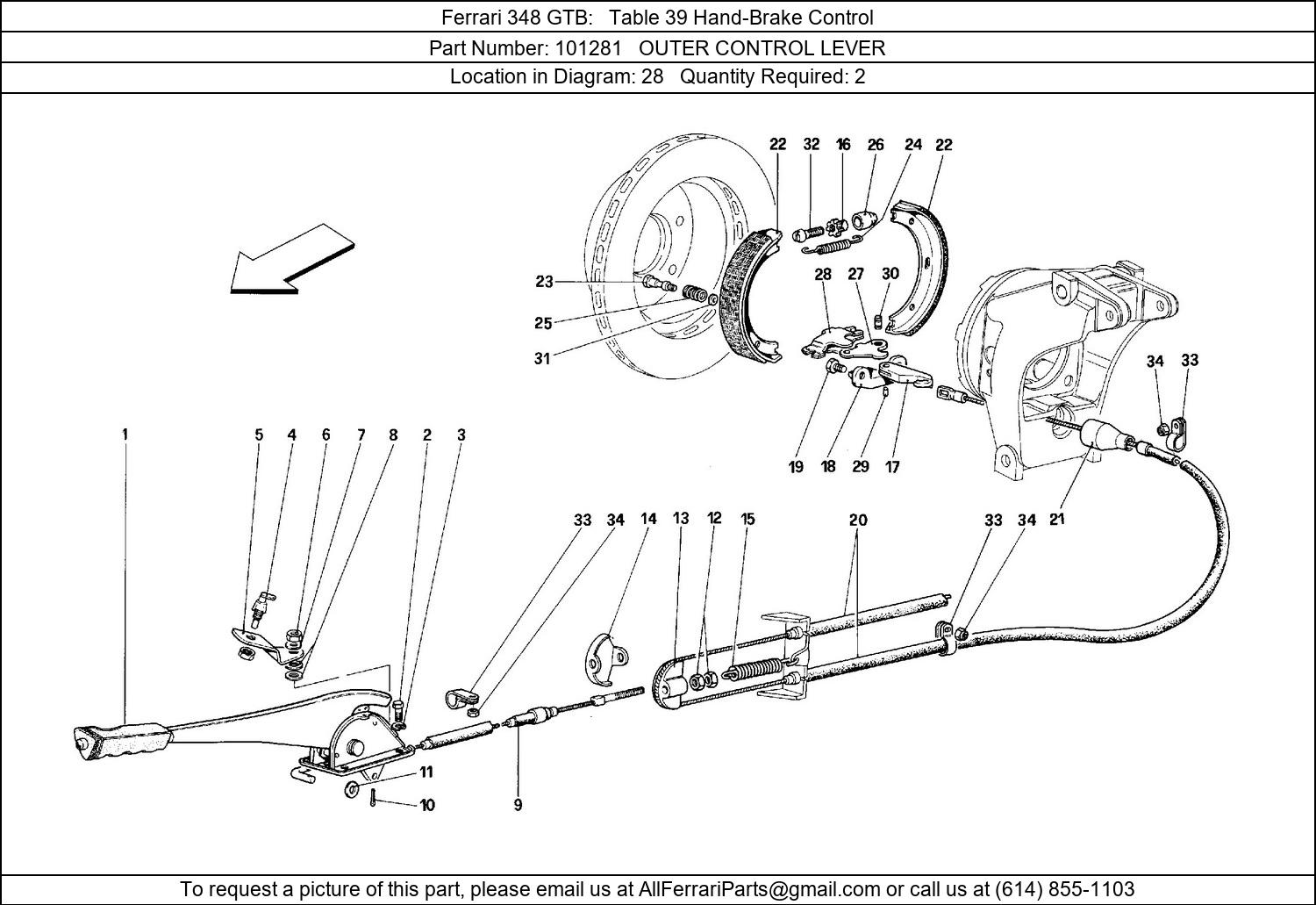 Ferrari 348 GTB: Table 39 Hand-Brake Control

Part Number: 101281 OUTER CONTROL LEVER

Location in Diagram: 28 Quantity Required: 2

22 32 16 26 24 22

23

25

31

28 27 30

34 33

19 18 29 17

1

5 4 6 7 8 2 3

33 34 14 13 12 15 20 33 34 21

11

10

9

To request a picture of this part, please email us at AllFerrariParts@gmail.com or call us at (614) 855-1103