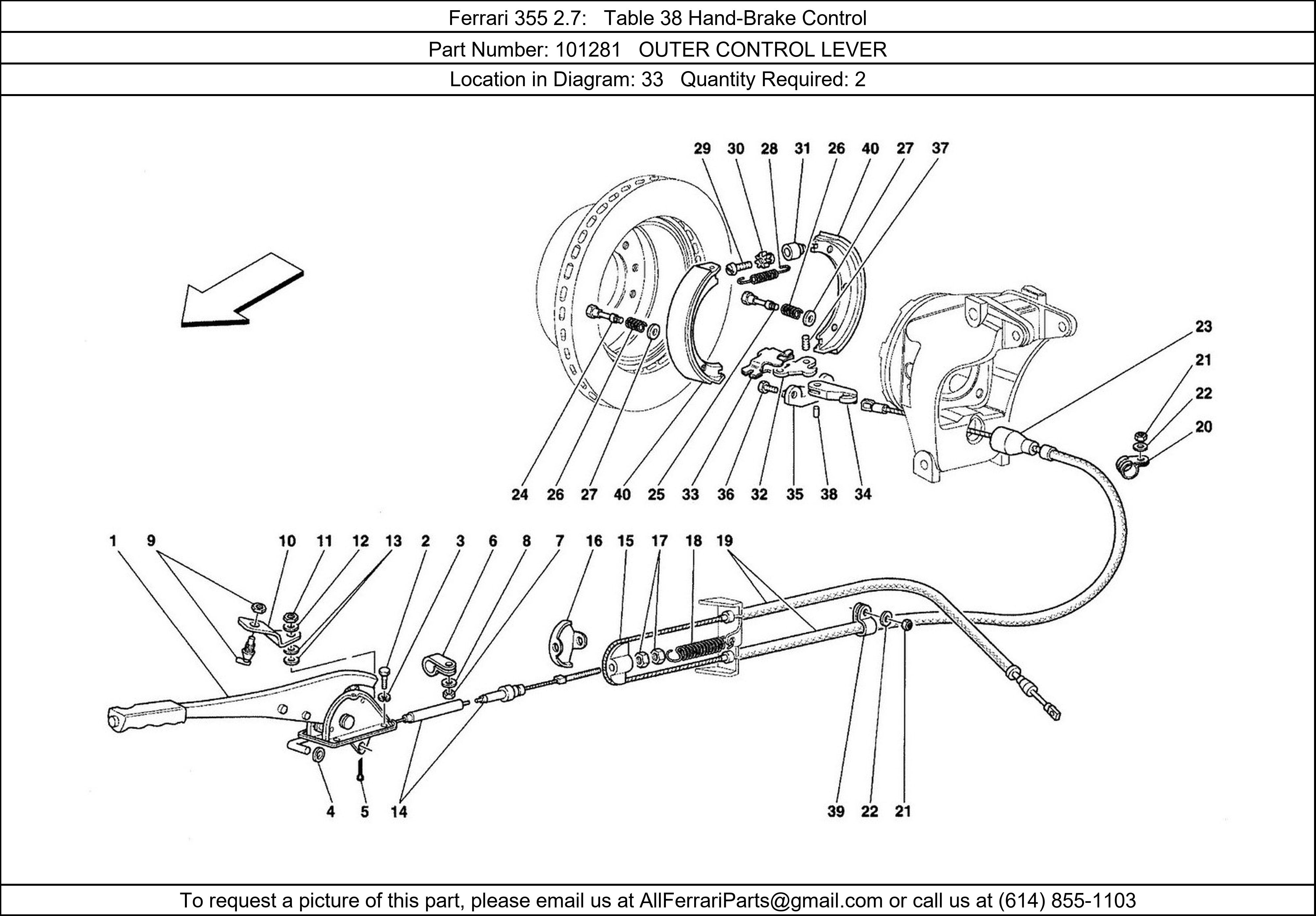 Ferrari 355 2.7: Table 38 Hand-Brake Control

Part Number: 101281 OUTER CONTROL LEVER

Location in Diagram: 33 Quantity Required: 2

29 30 28 31 26 40 27 37

23

21

22

20

24 26 27 40 25 33 36 32 35 38 34

1 9 10 11 12 13 2 3 6 8 7 16 15 17 18 19

4 5 14

39 22 21

To request a picture of this part, please email us at AllFerrariParts@gmail.com or call us at (614) 855-1103