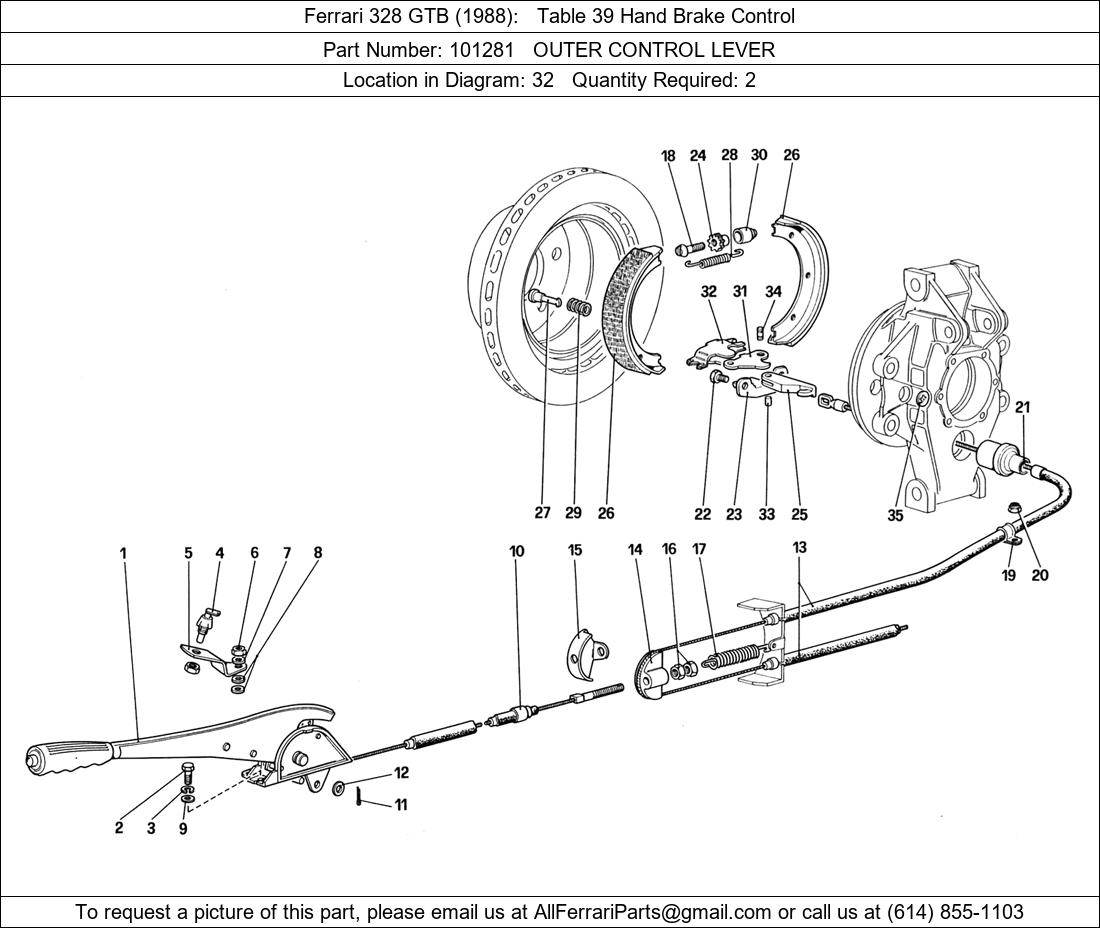 Ferrari 328 GTB (1988): Table 39 Hand Brake Control
Part Number: 101281 OUTER CONTROL LEVER
Location in Diagram: 32 Quantity Required: 2

18 24 28 30 26
32 31 34
21
27 29 26 22 23 33 25 35
1 5 4 6 7 8 10 15 14 16 17 13 19 20
12
11
2 3 9

To request a picture of this part, please email us at AllFerrariParts@gmail.com or call us at (614) 855-1103