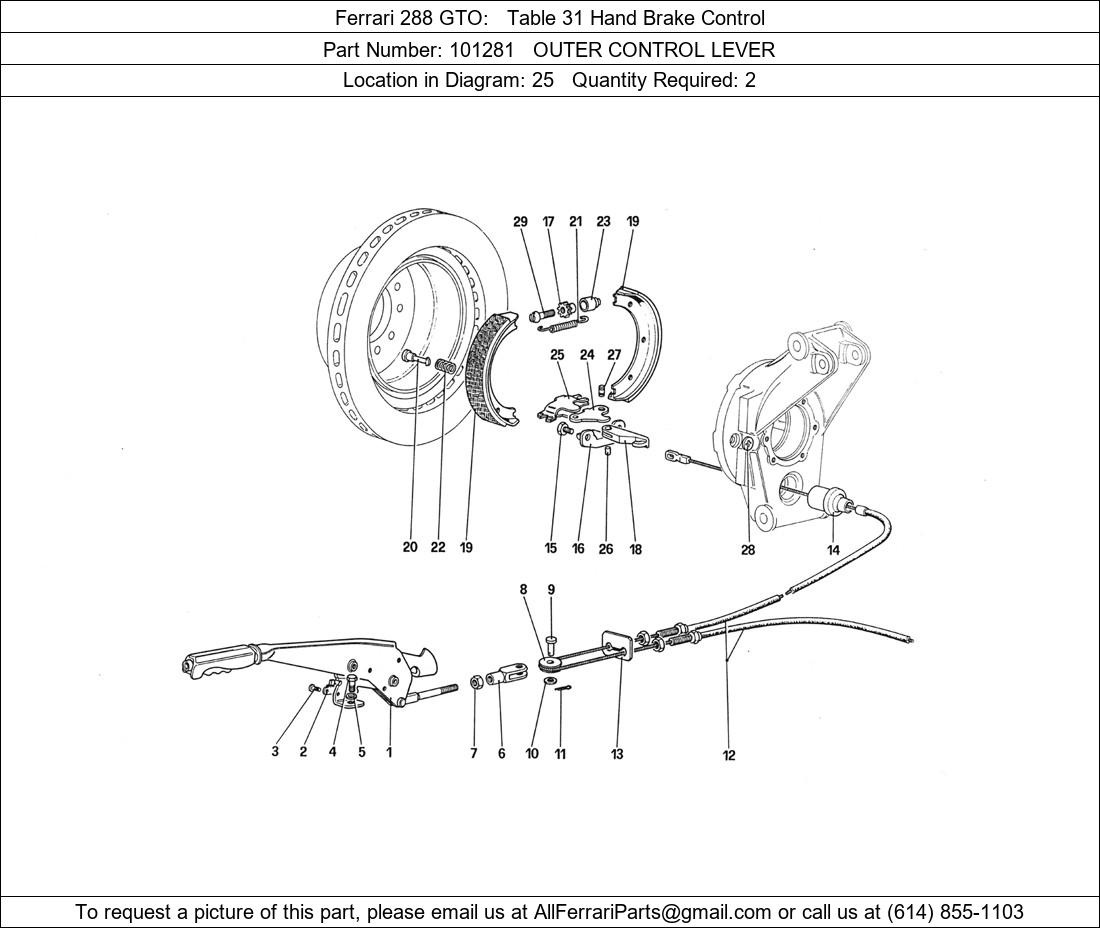 Ferrari 288 GTO: Table 31 Hand Brake Control

Part Number: 101281 OUTER CONTROL LEVER

Location in Diagram: 25 Quantity Required: 2

29 17 21 23 19
25 24 27
20 22 19 15 16 26 18 28 14
8 9
3 2 4 5 1 7 6 10 11 13 12

To request a picture of this part, please email us at AllFerrariParts@gmail.com or call us at (614) 855-1103