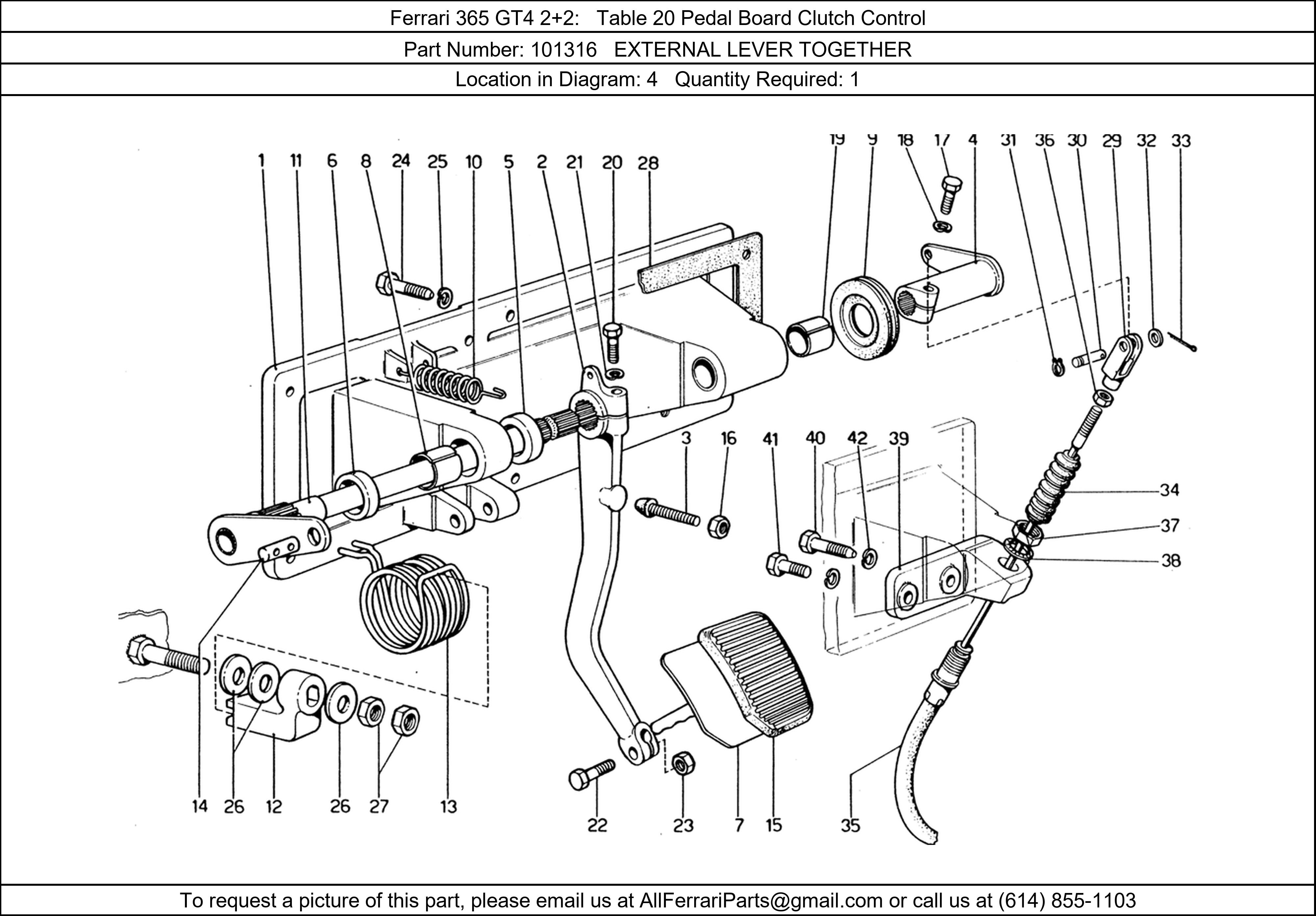 Ferrari 365 GT4 2+2: Table 20 Pedal Board Clutch Control

Part Number: 101316 EXTERNAL LEVER TOGETHER

Location in Diagram: 4 Quantity Required: 1

1 11 6 8 24 25 10 5 2 21 20 28 19 9 18 17 4 31 36 30 29 32 33

3 16 41 40 42 39 34 37 38

14 26 12 26 27 13 22 23 7 15 35

To request a picture of this part, please email us at AllFerrariParts@gmail.com or call us at (614) 855-1103