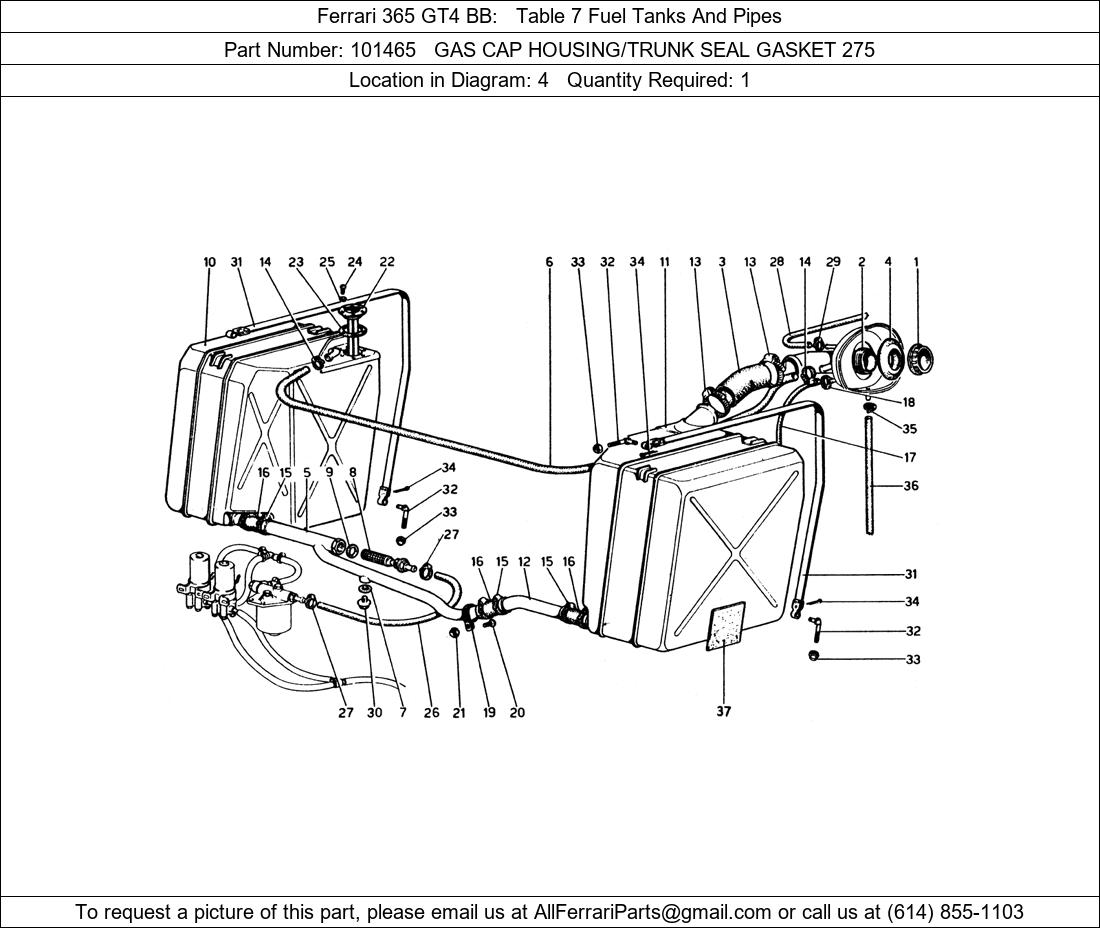 Ferrari 365 GT4 BB: Table 7 Fuel Tanks And Pipes

Part Number: 101465 GAS CAP HOUSING/TRUNK SEAL GASKET 275

Location in Diagram: 4 Quantity Required: 1

10 31 14 23 25 24 22

6 33 32 34 11 13 3 13 28 14 29 2 4 1

18
35
17
36

16 15 5 9 8
34
32
33
27

16 15 12 15 16

31
34
32
33

27 30 7 26 21 19 20

37

To request a picture of this part, please email us at AllFerrariParts@gmail.com or call us at (614) 855-1103