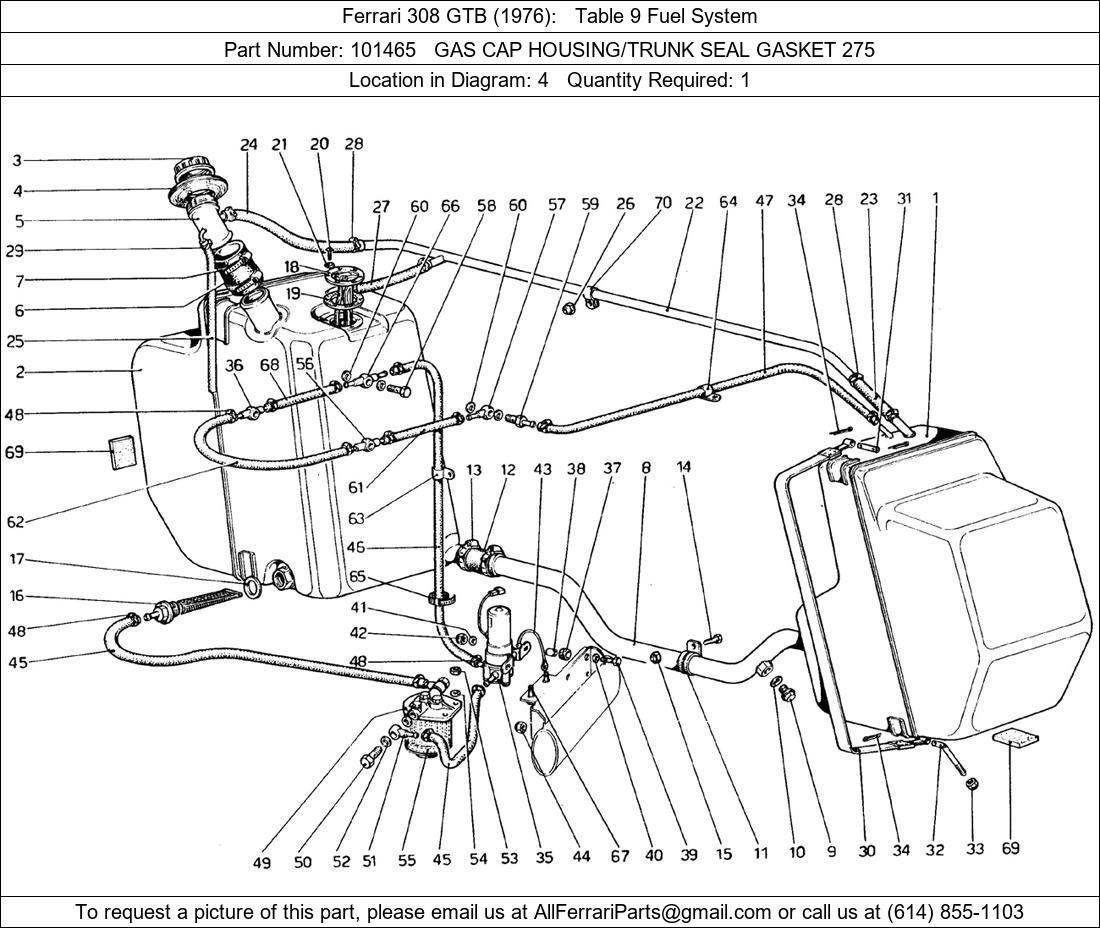 Ferrari 308 GTB (1976): Table 9 Fuel System

Part Number: 101465 GAS CAP HOUSING/TRUNK SEAL GASKET 275

Location in Diagram: 4 Quantity Required: 1

3
4
5
29
7
6
25
2
48
69
62
17
16
48
45

24 21 20 28
27 60 66 58 60 57 59 26 70 22 64 47 34 28 23 31 1
18
19
36 68 56
61
63
46
65
41
42
48
13 12 43 38 37 8 14

49 50 52 51 55 45 54 53 35 44 67 40 39 15 11 10 9 30 34 32 33 69

To request a picture of this part, please email us at AllFerrariParts@gmail.com or call us at (614) 855-1103