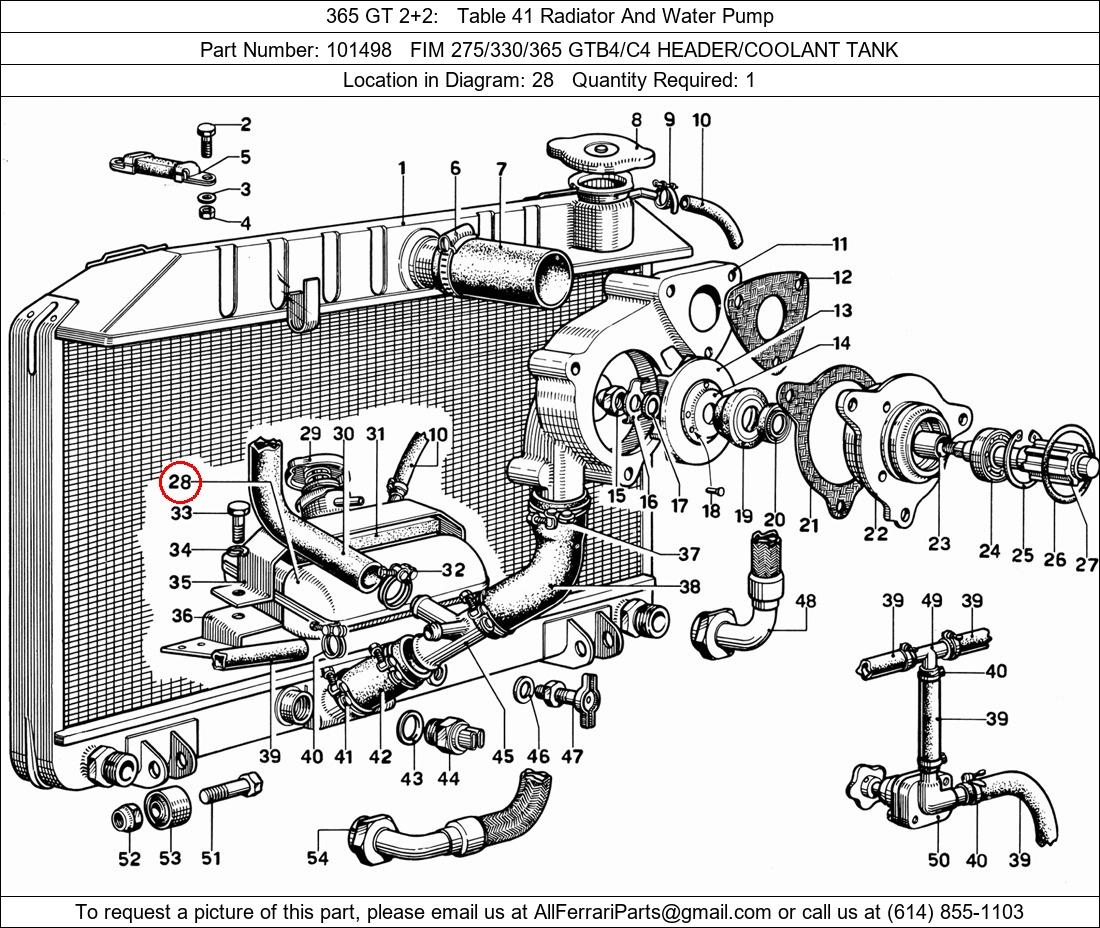 365 GT 2+2: Table 41 Radiator And Water Pump

Part Number: 101498 FIM 275/330/365 GTB4/C4 HEADER/COOLANT TANK

Location in Diagram: 28 Quantity Required: 1

2
5
3
4
1
6
7
8
9
10
11
12
13
14
29
30
31
10
28
33
34
35
36
32
15
16
17
18
19
20
21
22
23
24
25
26
27
37
38
48
39
49
39
40
39
39
40
41
42
43
44
45
46
47
52
53
51
54
50
40
39

To request a picture of this part, please email us at AllFerrariParts@gmail.com or call us at (614) 855-1103