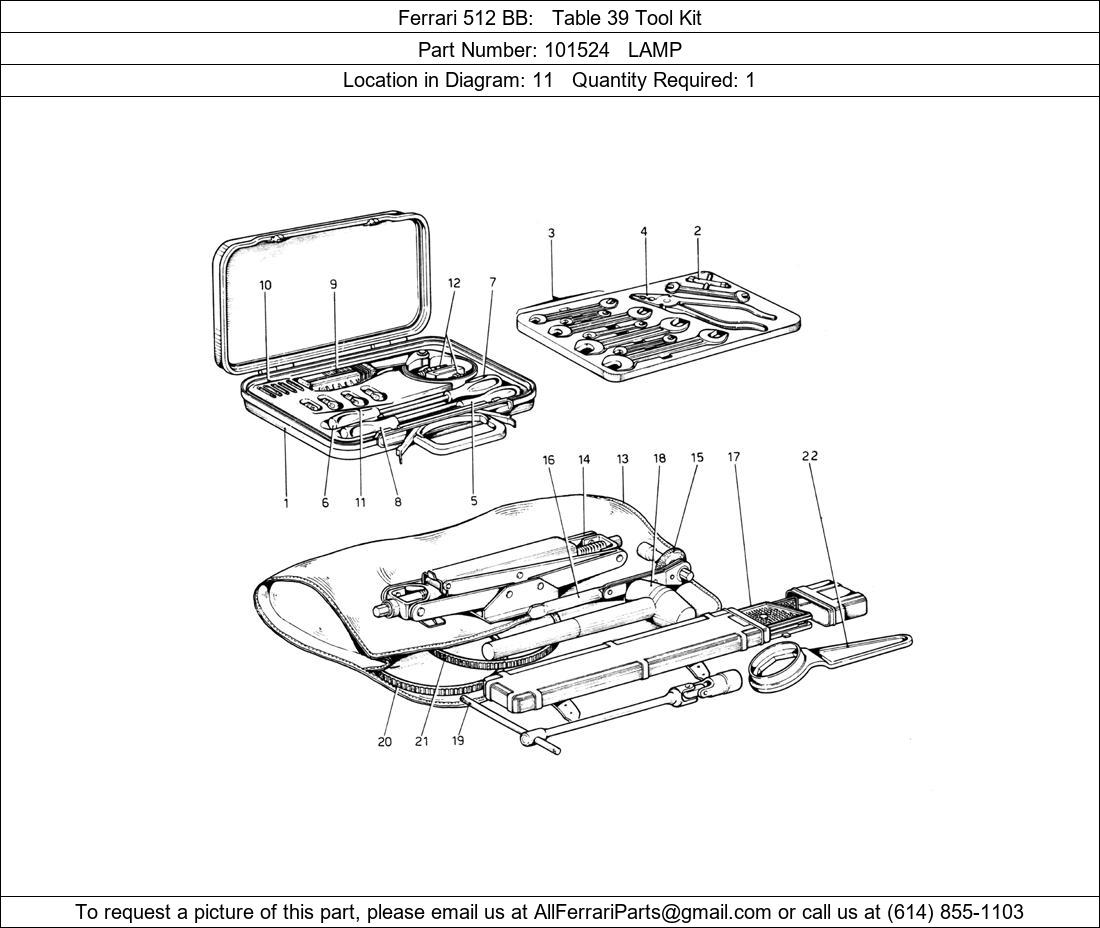 Ferrari 512 BB: Table 39 Tool Kit

Part Number: 101524 LAMP

Location in Diagram: 11 Quantity Required: 1

3 4 2

10 9 12 7

1 6 11 8 5

16 14 13 18 15 17 22

20 21 19

To request a picture of this part, please email us at AllFerrariParts@gmail.com or call us at (614) 855-1103